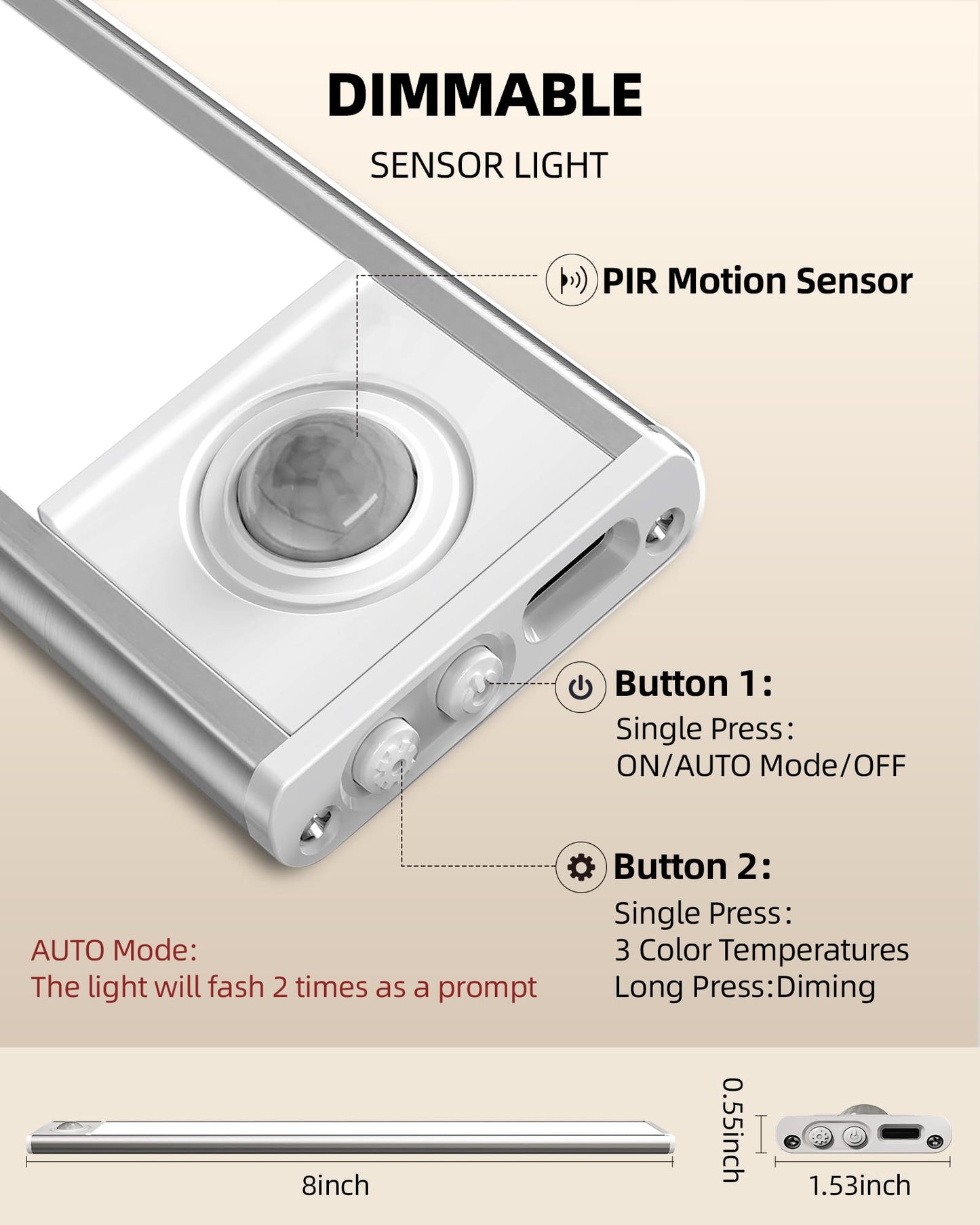 DIMMABLE

SENSOR LIGHT

PIR Motion Sensor

Button 1:
Single Press:
ON/AUTO Mode/OFF

Button 2:
Single Press:
3 Color Temperatures
Long Press:Diming

AUTO Mode:
The light will fash 2 times as a prompt

8inch

0.55inch

1.53inch