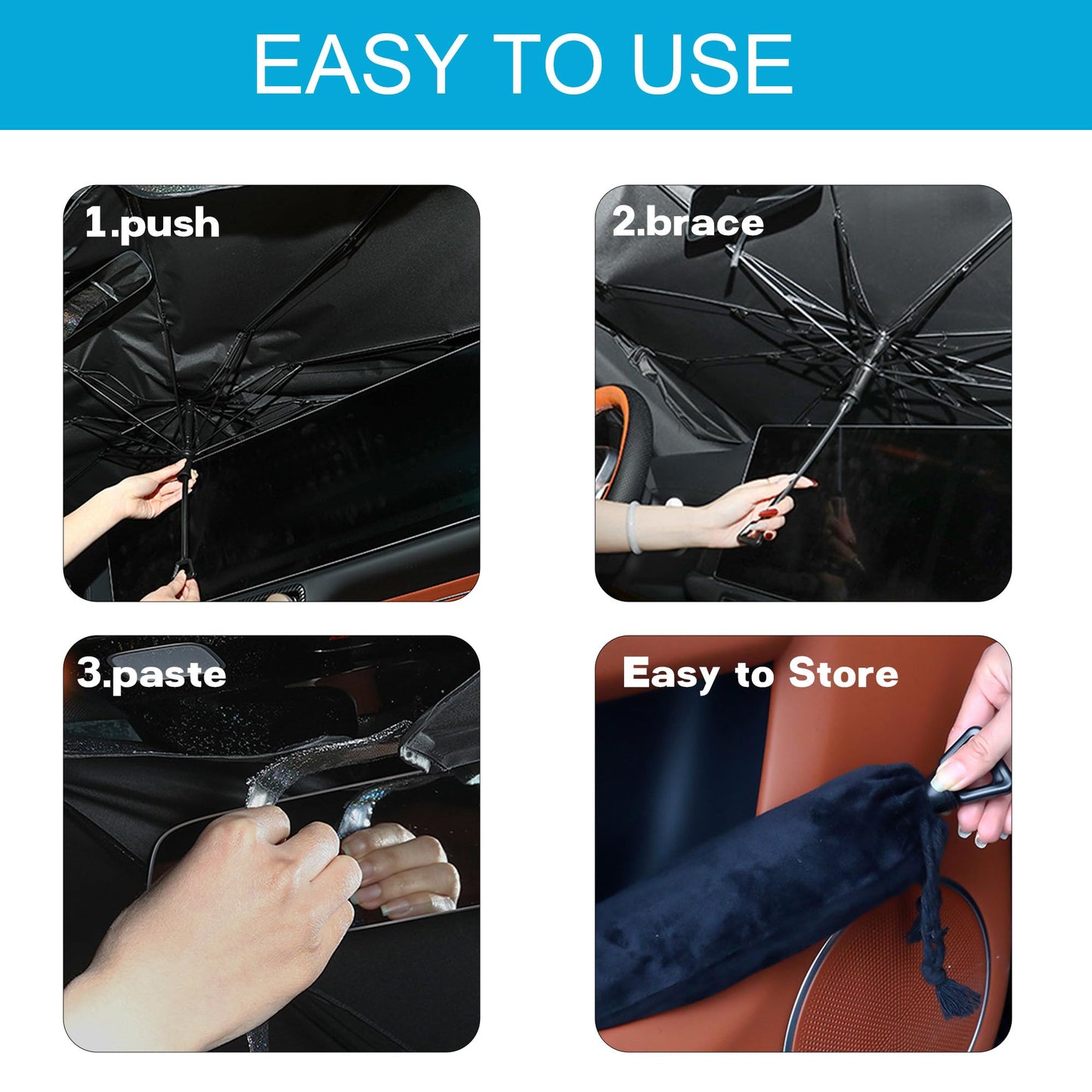 EASY TO USE

1.push

2.brace

3.paste

Easy to Store