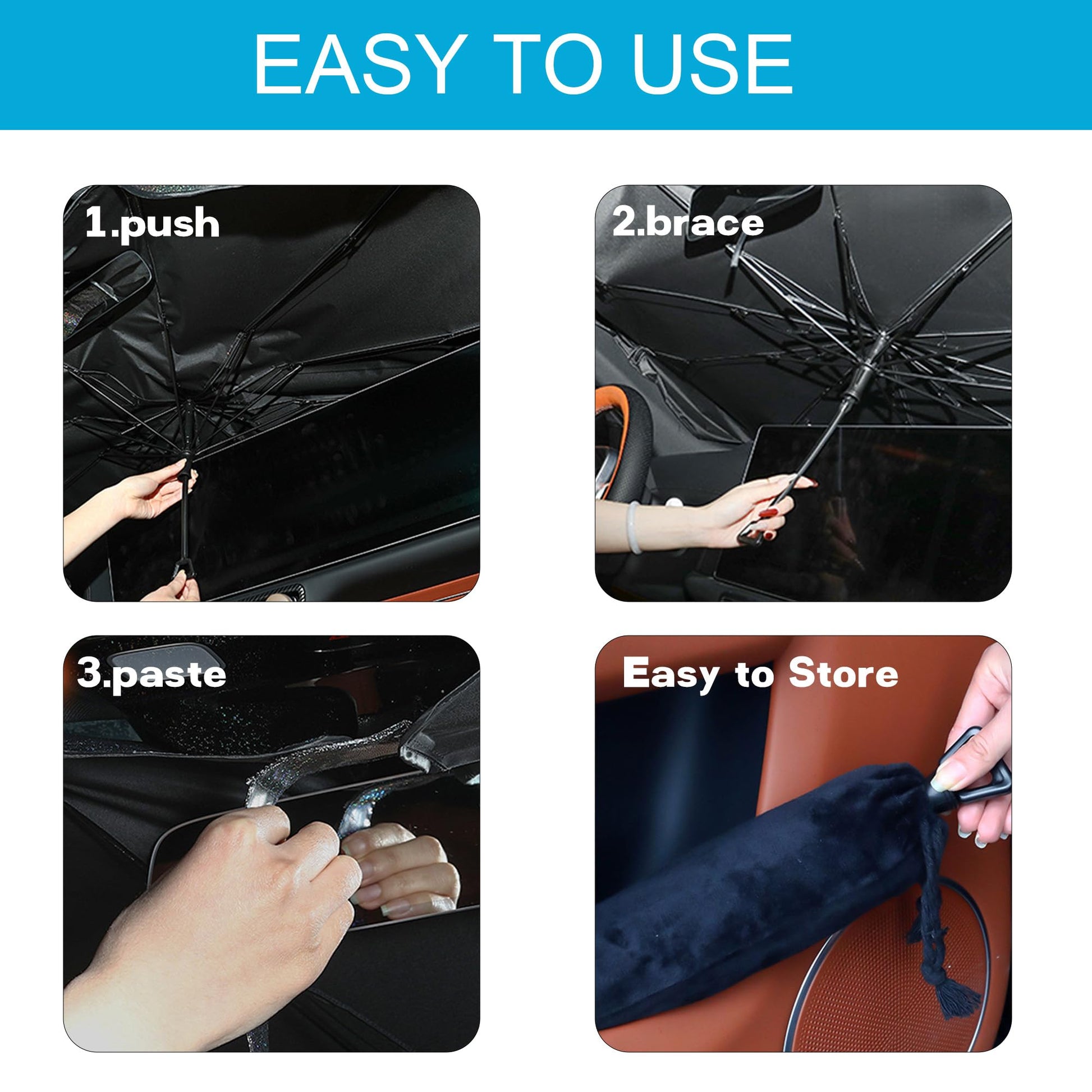 EASY TO USE

1.push

2.brace

3.paste

Easy to Store