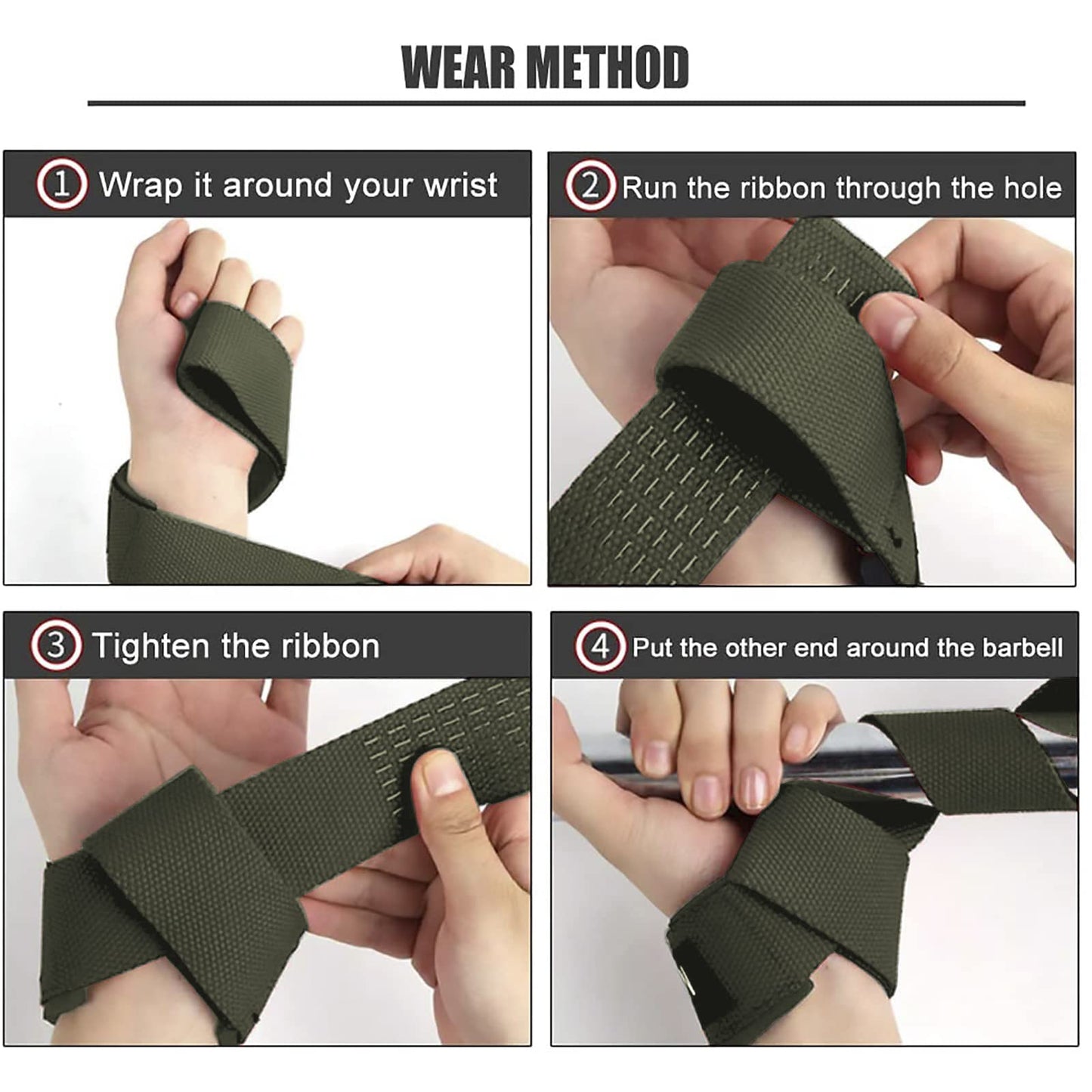 WEAR METHOD

1 Wrap it around your wrist

2 Run the ribbon through the hole

3 Tighten the ribbon

4 Put the other end around the barbell