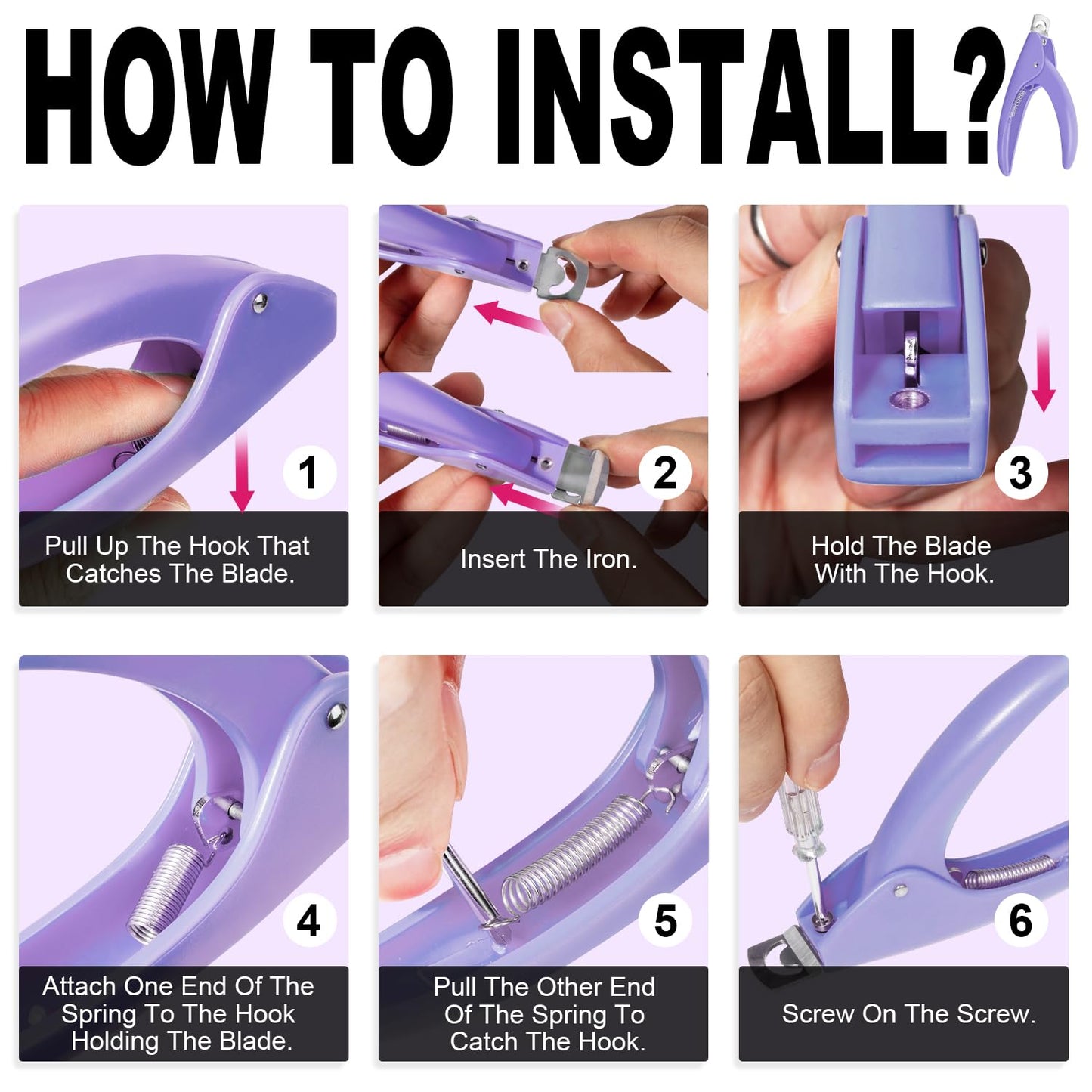 HOW TO INSTALL?

1

Pull Up The Hook That Catches The Blade.

2

Insert The Iron.

3

Hold The Blade With The Hook.

4

Attach One End Of The Spring To The Hook Holding The Blade.

5

Pull The Other End Of The Spring To Catch The Hook.

6

Screw On The Screw.