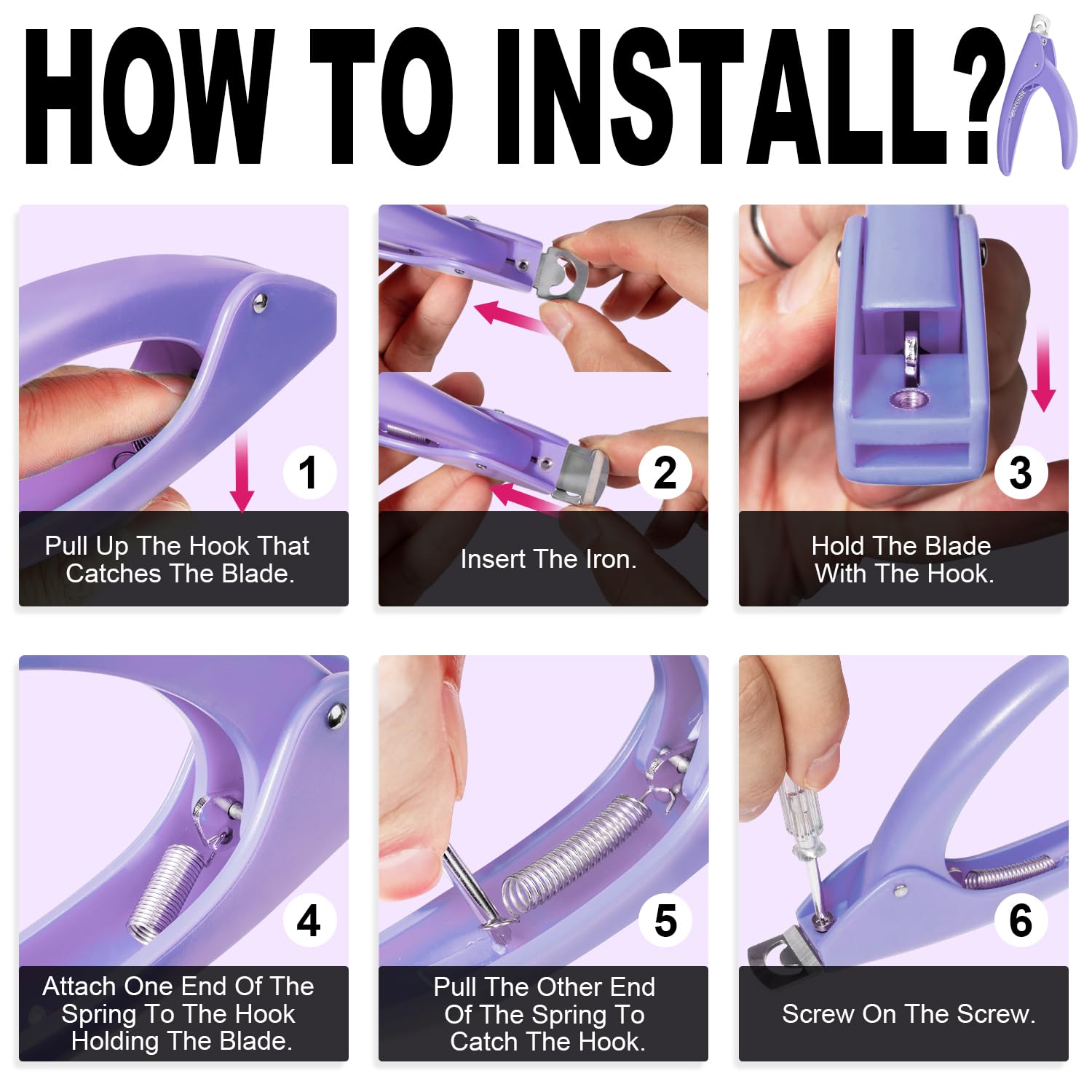 HOW TO INSTALL?

1
Pull Up The Hook That Catches The Blade.

2
Insert The Iron.

3
Hold The Blade With The Hook.

4
Attach One End Of The Spring To The Hook Holding The Blade.

5
Pull The Other End Of The Spring To Catch The Hook.

6
Screw On The Screw.