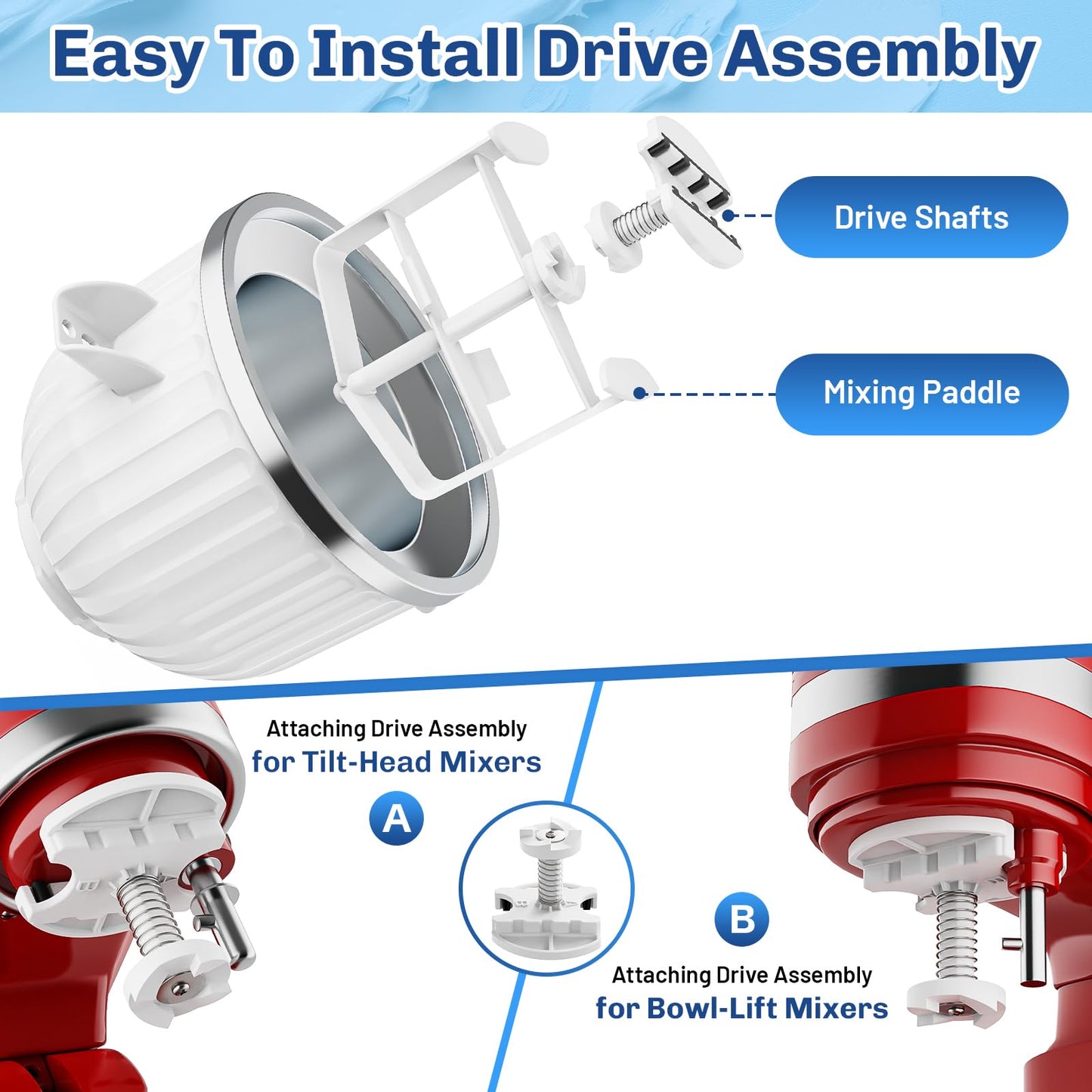 Easy To Install Drive Assembly

Drive Shafts

Mixing Paddle

Attaching Drive Assembly for Tilt-Head Mixers

A

B

Attaching Drive Assembly for Bowl-Lift Mixers