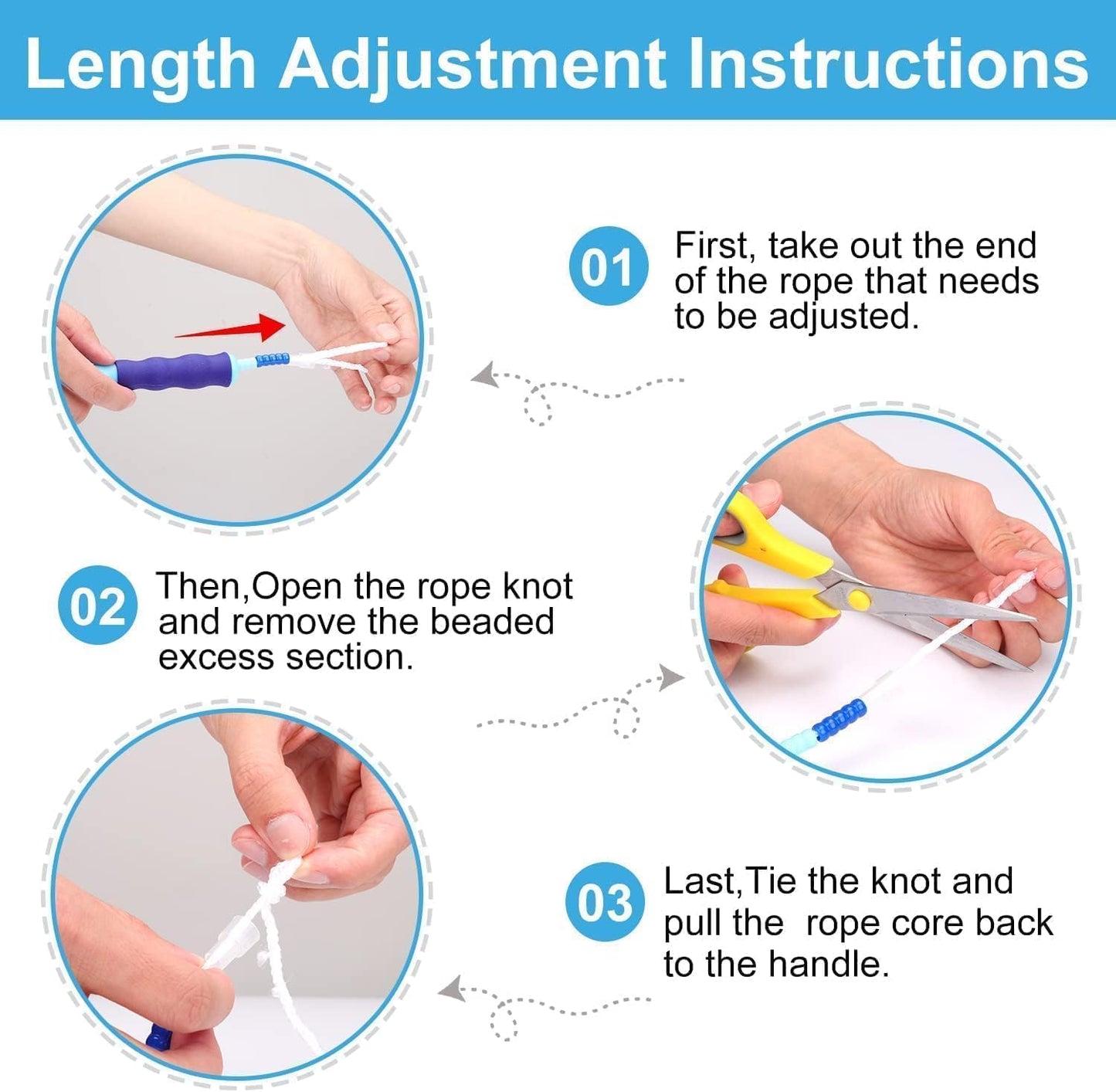 Length Adjustment Instructions

01 First, take out the end of the rope that needs to be adjusted.

02 Then,Open the rope knot and remove the beaded excess section.

03 Last,Tie the knot and pull the rope core back to the handle.