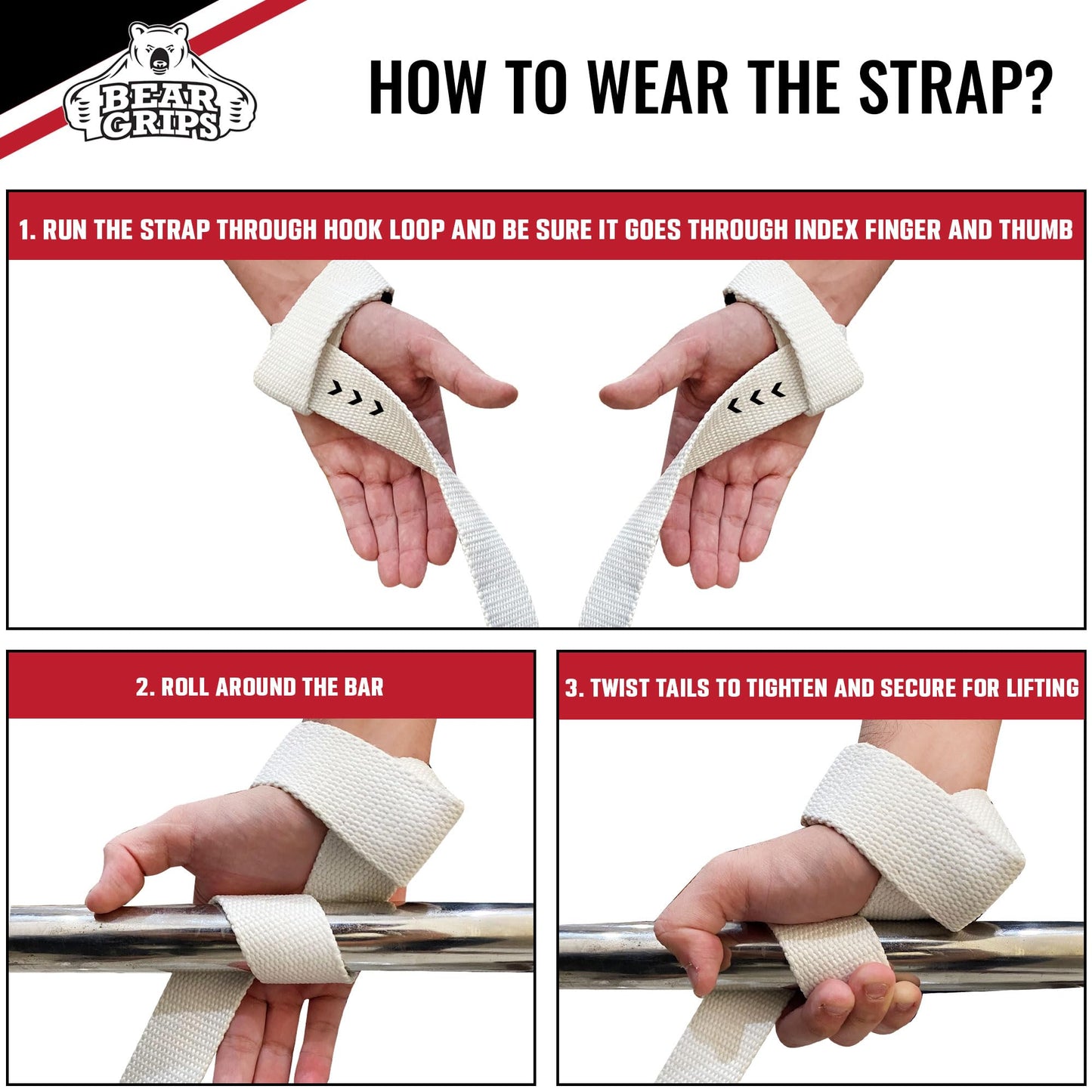 BEAR GRIPS

HOW TO WEAR THE STRAP?

1. RUN THE STRAP THROUGH HOOK LOOP AND BE SURE IT GOES THROUGH INDEX FINGER AND THUMB

2. ROLL AROUND THE BAR

3. TWIST TAILS TO TIGHTEN AND SECURE FOR LIFTING