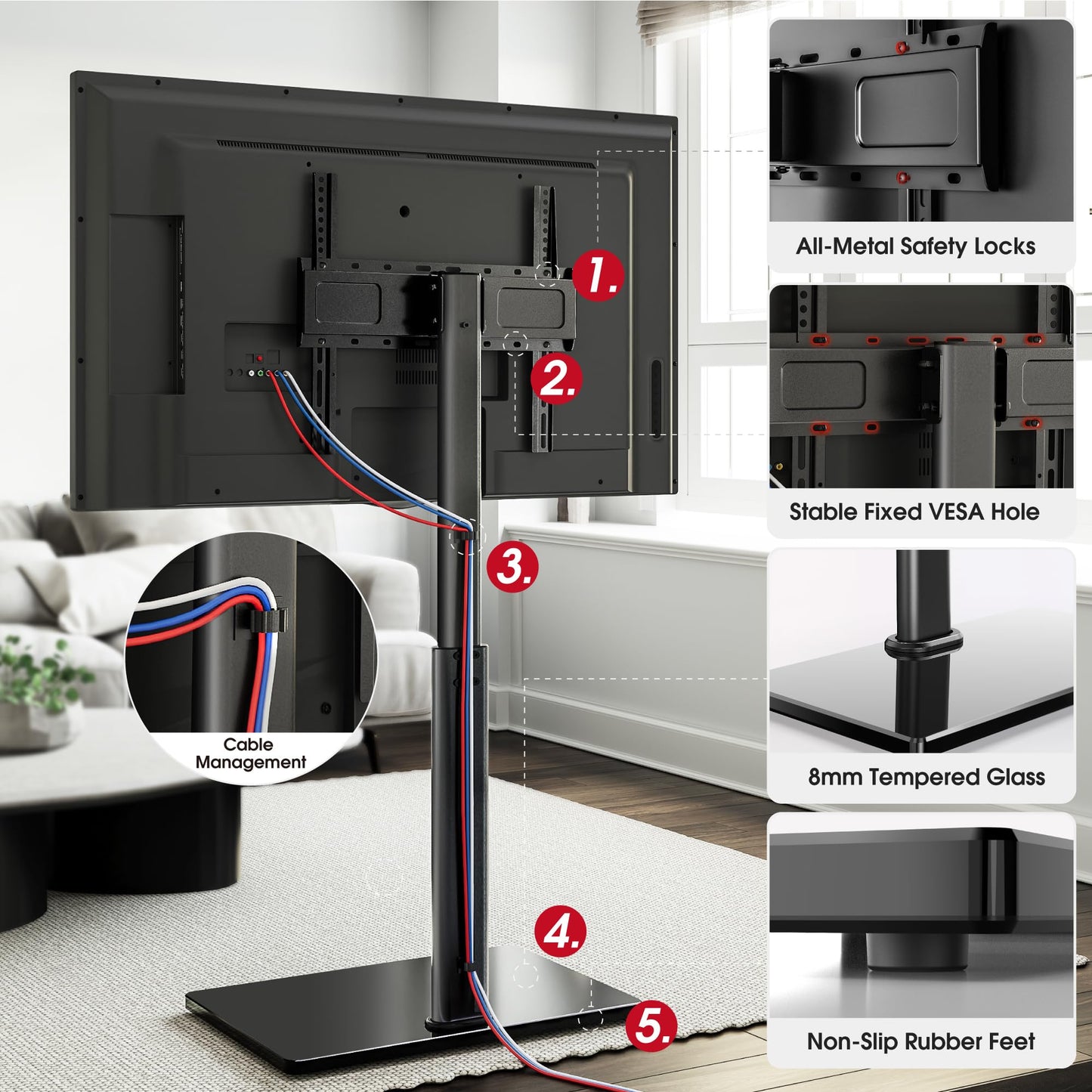 1.

2.

3.

Cable Management

4.

5.

All-Metal Safety Locks

Stable Fixed VESA Hole

8mm Tempered Glass

Non-Slip Rubber Feet