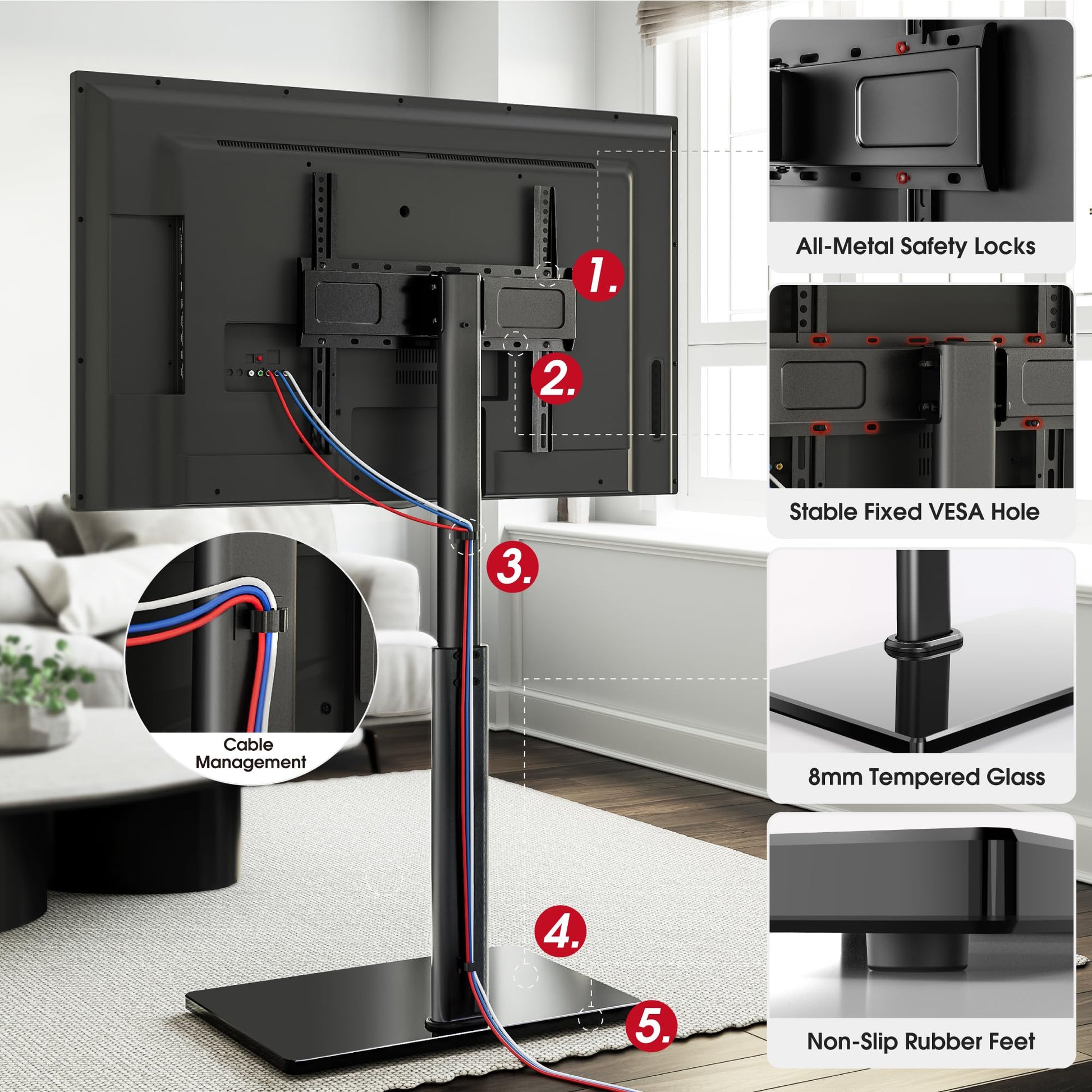 1.

2.

3.

Cable Management

4.

5.

All-Metal Safety Locks

Stable Fixed VESA Hole

8mm Tempered Glass

Non-Slip Rubber Feet