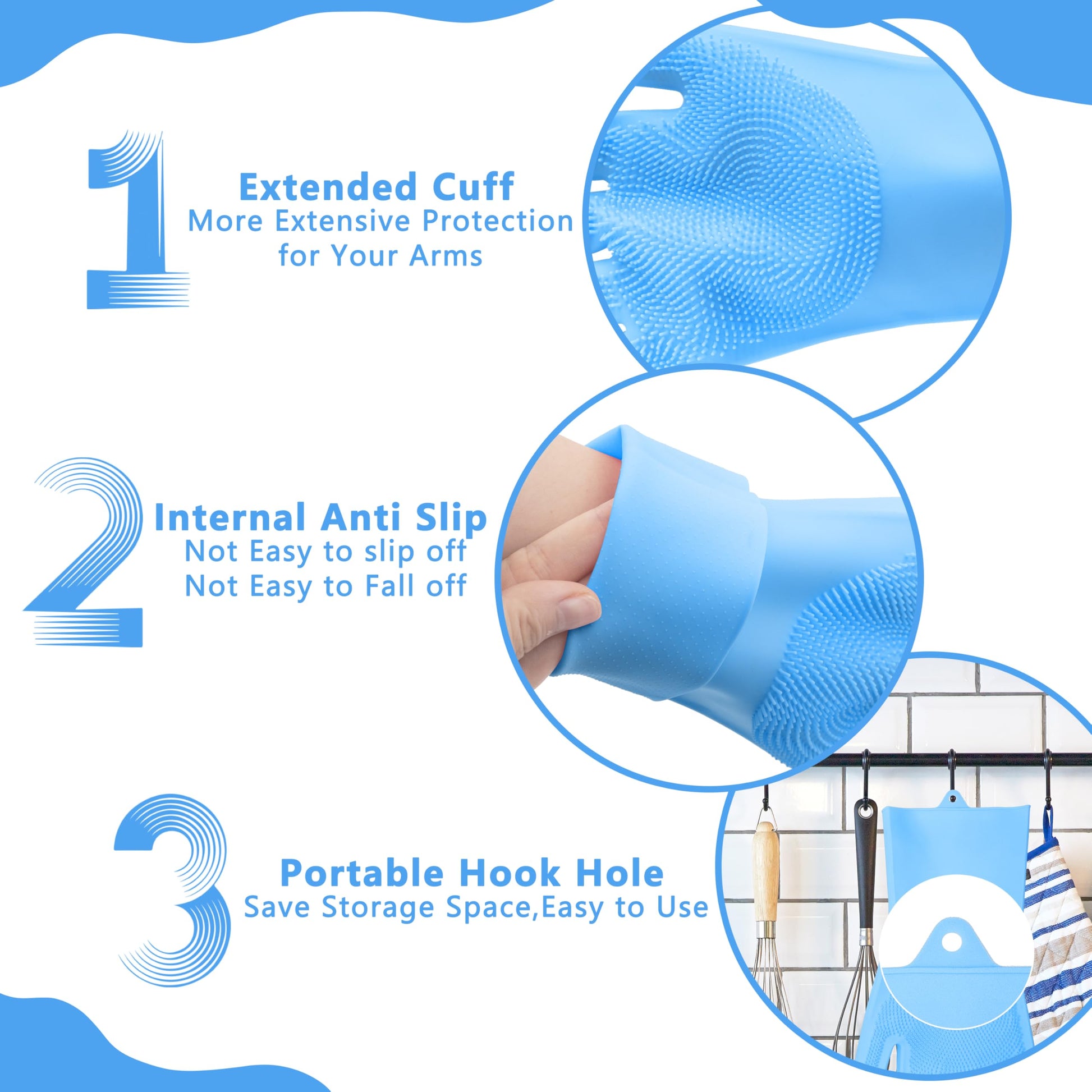 1

Extended Cuff
More Extensive Protection for Your Arms

2

Internal Anti Slip
Not Easy to slip off
Not Easy to Fall off

3

Portable Hook Hole
Save Storage Space,Easy to Use