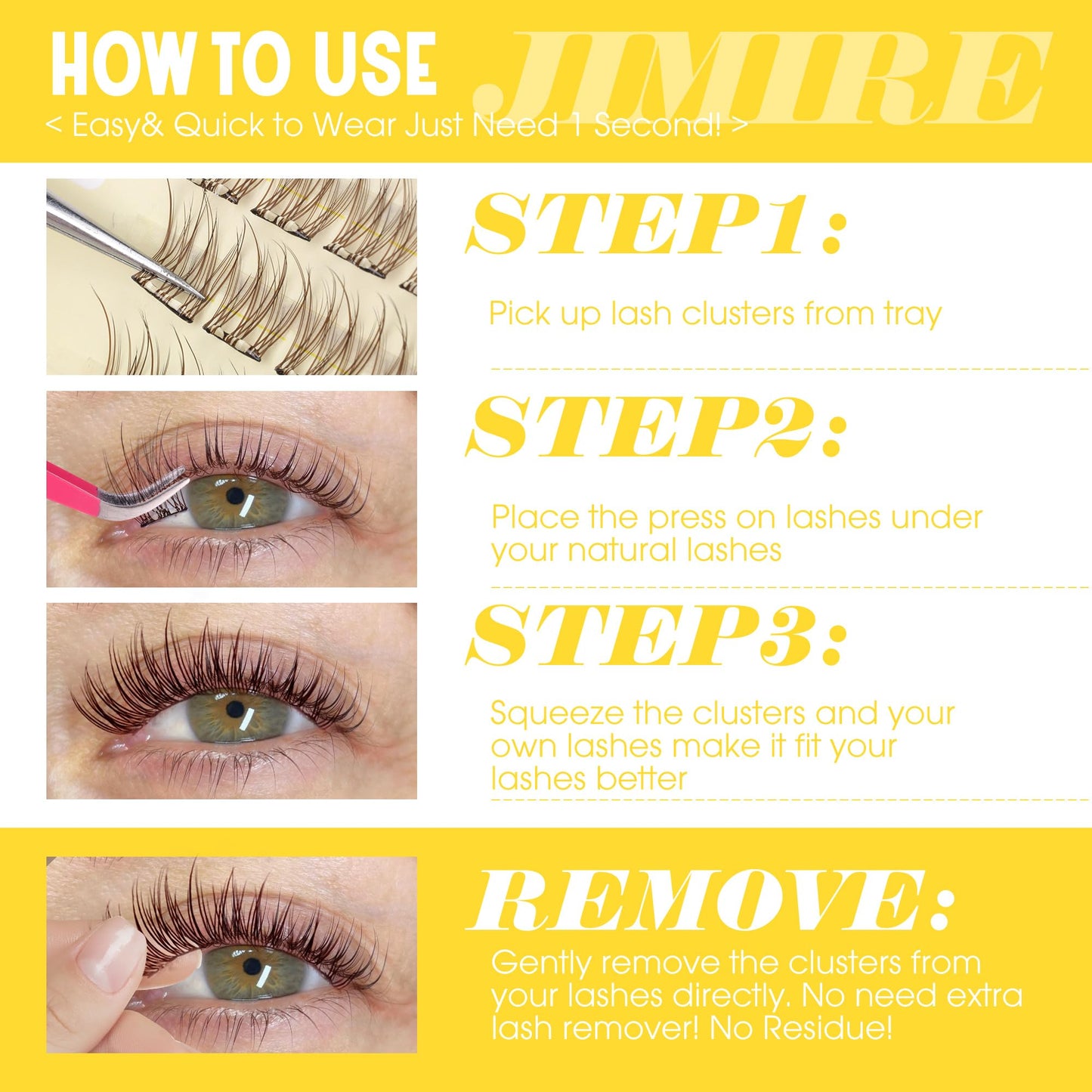 HOW TO USE

JIMIRE

< Easy& Quick to Wear Just Need 1 Second! >

STEP1:

Pick up lash clusters from tray

STEP2:

Place the press on lashes under your natural lashes

STEP3:

Squeeze the clusters and your own lashes make it fit your lashes better

REMOVE:

Gently remove the clusters from your lashes directly. No need extra lash remover! No Residue!