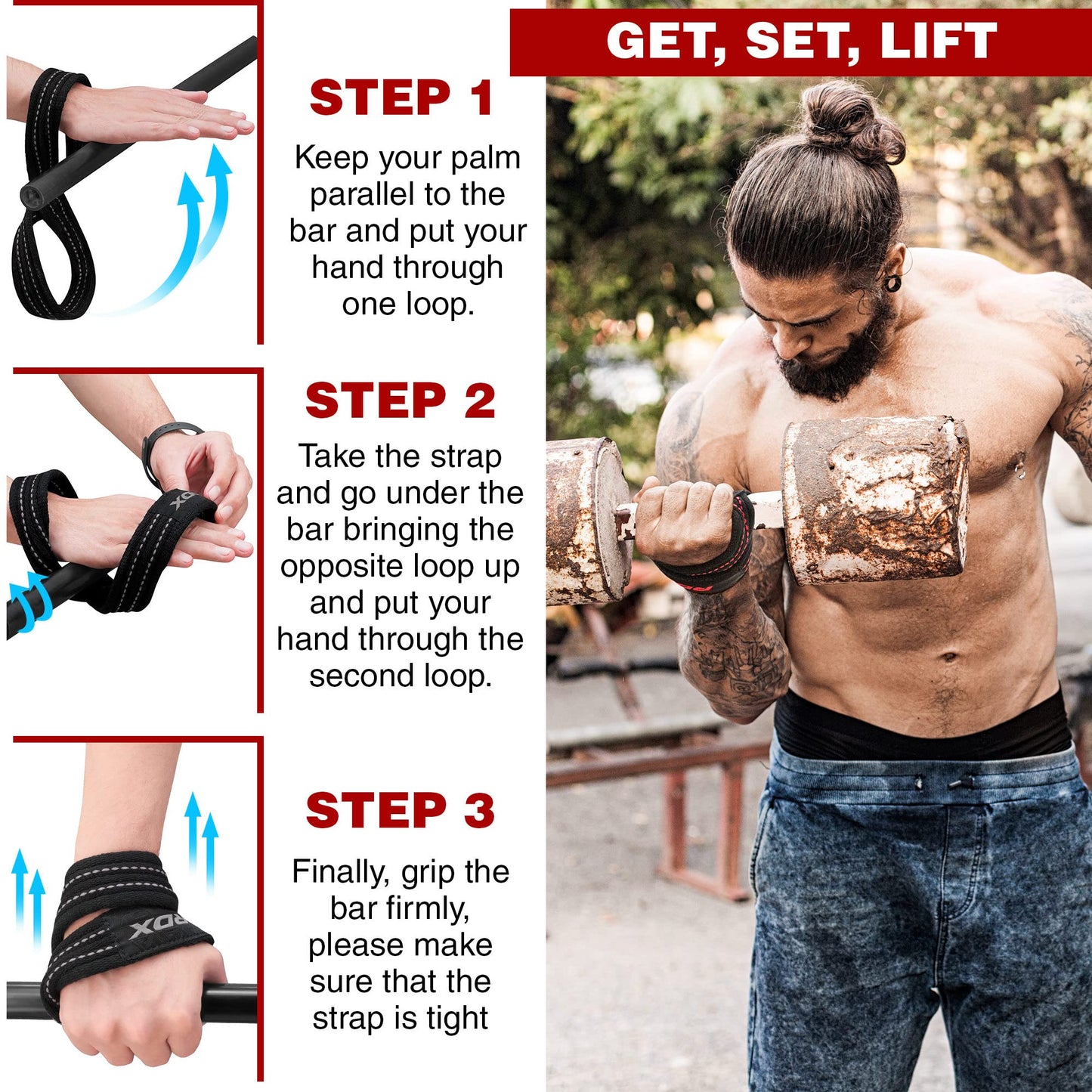 GET, SET, LIFT

STEP 1

Keep your palm parallel to the bar and put your hand through one loop.

STEP 2

Take the strap and go under the bar bringing the opposite loop up and put your hand through the second loop.

STEP 3

Finally, grip the bar firmly, please make sure that the strap is tight

RDX

RDX