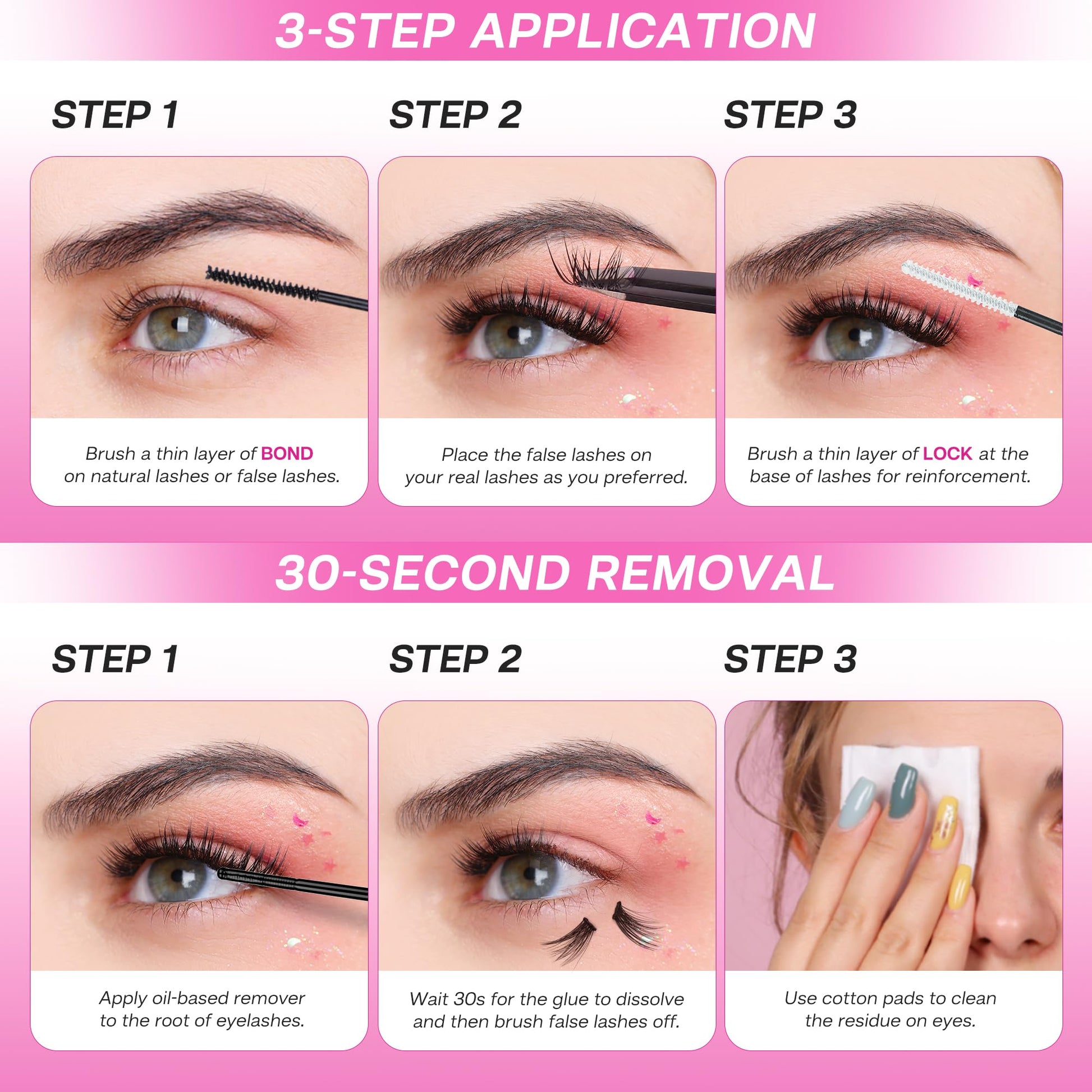 3-STEP APPLICATION

STEP 1

Brush a thin layer of BOND on natural lashes or false lashes.

STEP 2

Place the false lashes on your real lashes as you preferred.

STEP 3

Brush a thin layer of LOCK at the base of lashes for reinforcement.

30-SECOND REMOVAL

STEP 1

Apply oil-based remover to the root of eyelashes.

STEP 2

Wait 30s for the glue to dissolve and then brush false lashes off.

STEP 3

Use cotton pads to clean the residue on eyes.