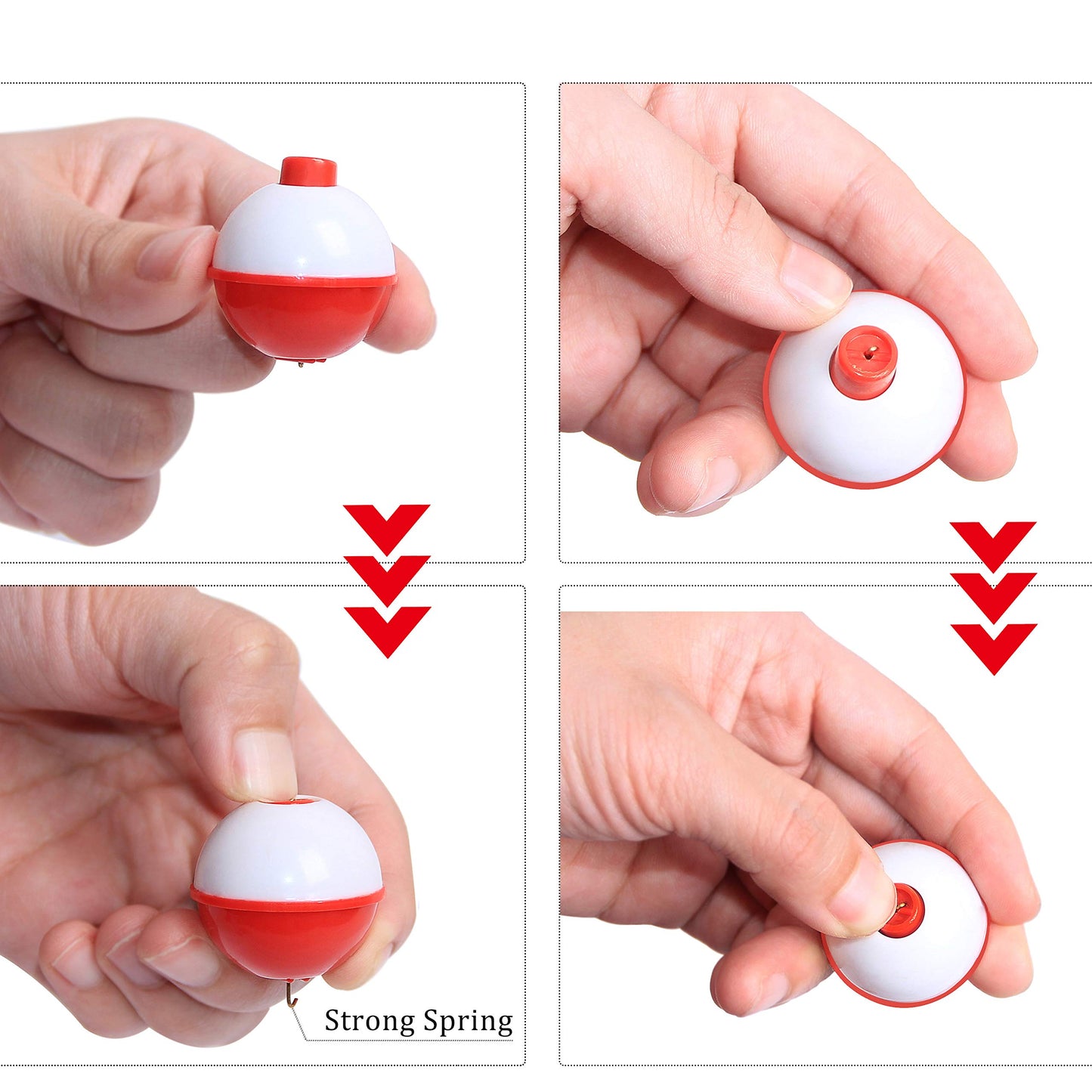 Strong Spring