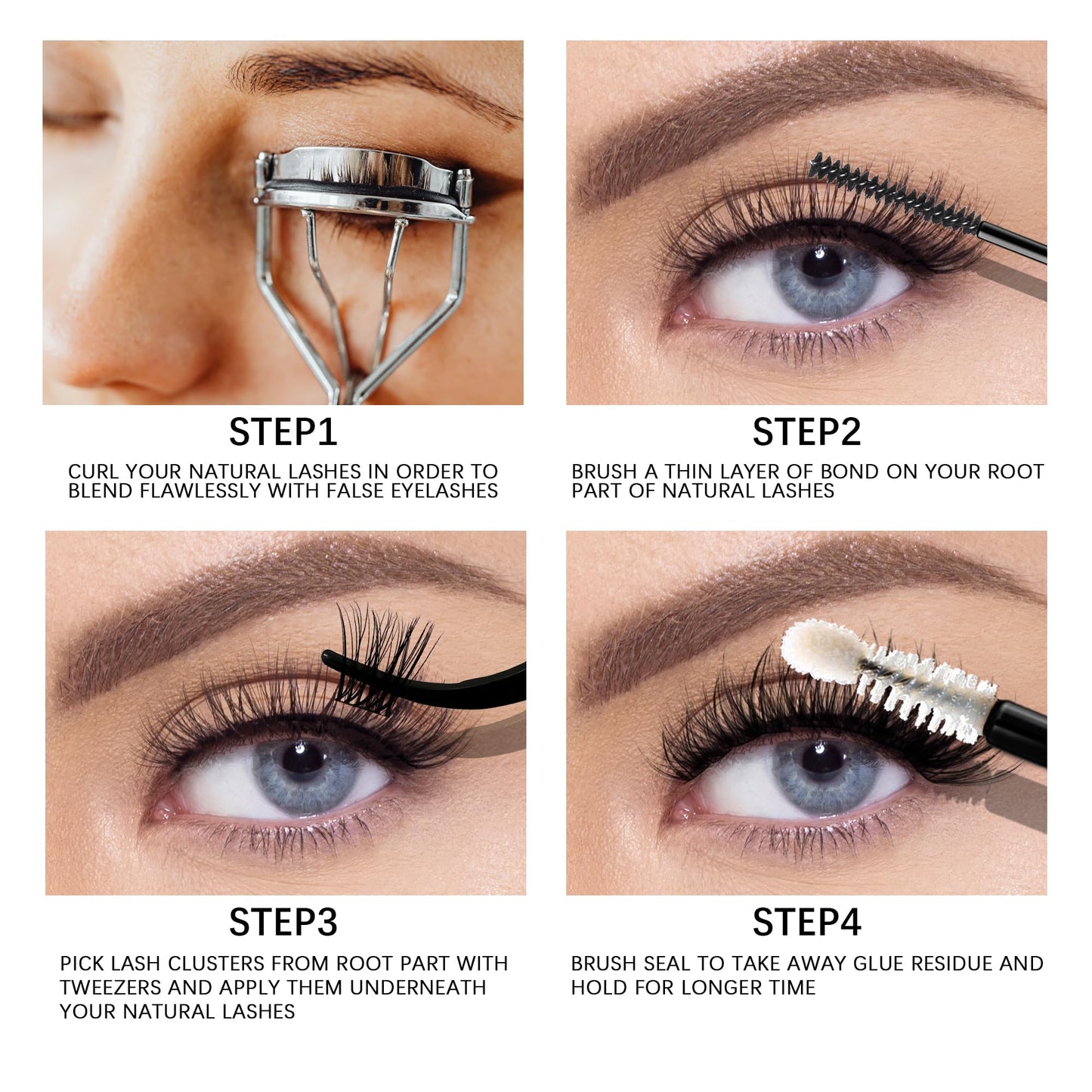 STEP1

CURL YOUR NATURAL LASHES IN ORDER TO BLEND FLAWLESSLY WITH FALSE EYELASHES

STEP2

BRUSH A THIN LAYER OF BOND ON YOUR ROOT PART OF NATURAL LASHES

STEP3

PICK LASH CLUSTERS FROM ROOT PART WITH TWEEZERS AND APPLY THEM UNDERNEATH YOUR NATURAL LASHES

STEP4

BRUSH SEAL TO TAKE AWAY GLUE RESIDUE AND HOLD FOR LONGER TIME