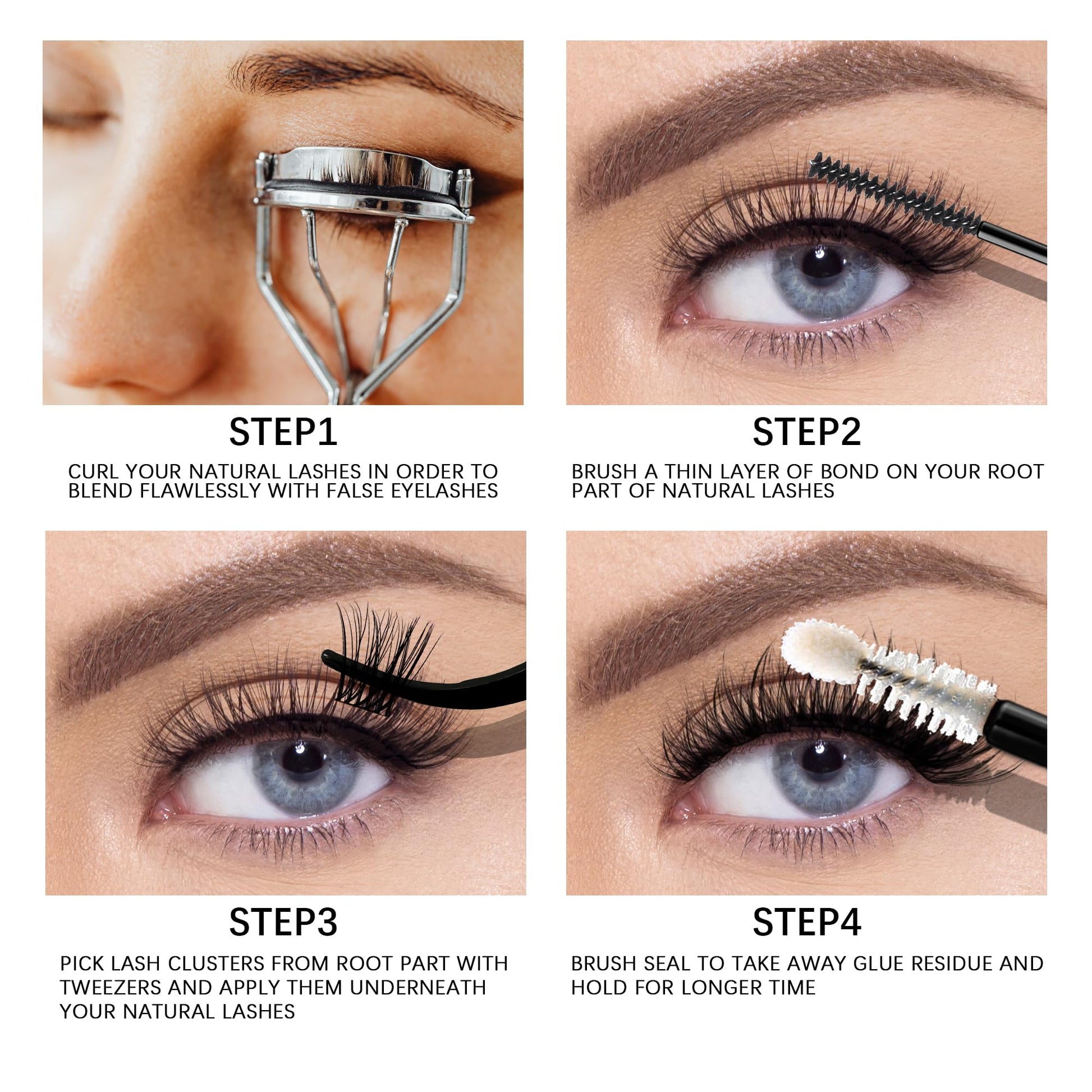 STEP1

CURL YOUR NATURAL LASHES IN ORDER TO BLEND FLAWLESSLY WITH FALSE EYELASHES

STEP2

BRUSH A THIN LAYER OF BOND ON YOUR ROOT PART OF NATURAL LASHES

STEP3

PICK LASH CLUSTERS FROM ROOT PART WITH TWEEZERS AND APPLY THEM UNDERNEATH YOUR NATURAL LASHES

STEP4

BRUSH SEAL TO TAKE AWAY GLUE RESIDUE AND HOLD FOR LONGER TIME