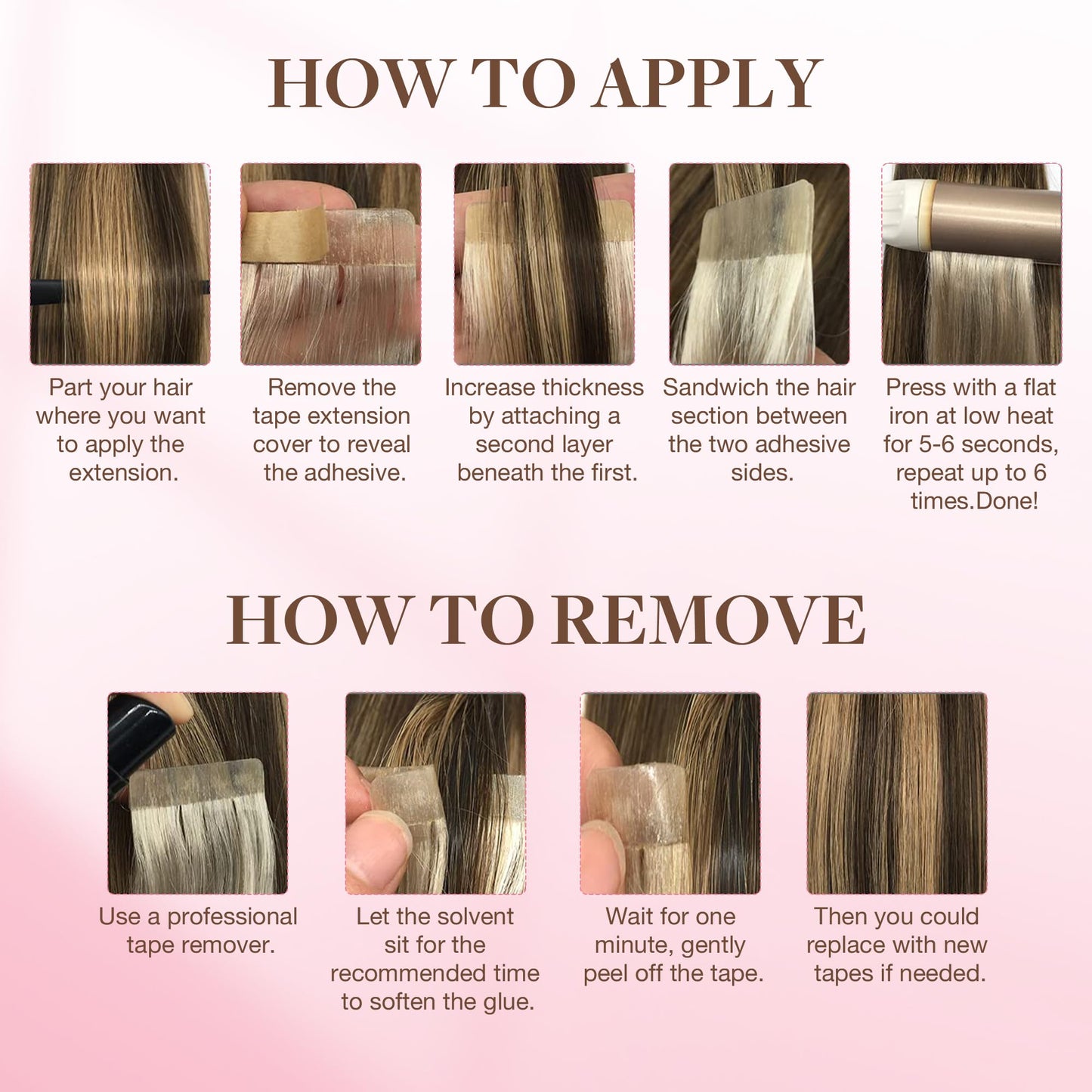 HOW TO APPLY

Part your hair where you want to apply the extension.

Remove the tape extension cover to reveal the adhesive.

Increase thickness by attaching a second layer beneath the first.

Sandwich the hair section between the two adhesive sides.

Press with a flat iron at low heat for 5-6 seconds, repeat up to 6 times.Done!

HOW TO REMOVE

Use a professional tape remover.

Let the solvent sit for the recommended time to soften the glue.

Wait for one minute, gently peel off the tape.

Then you could replace with new tapes if needed.