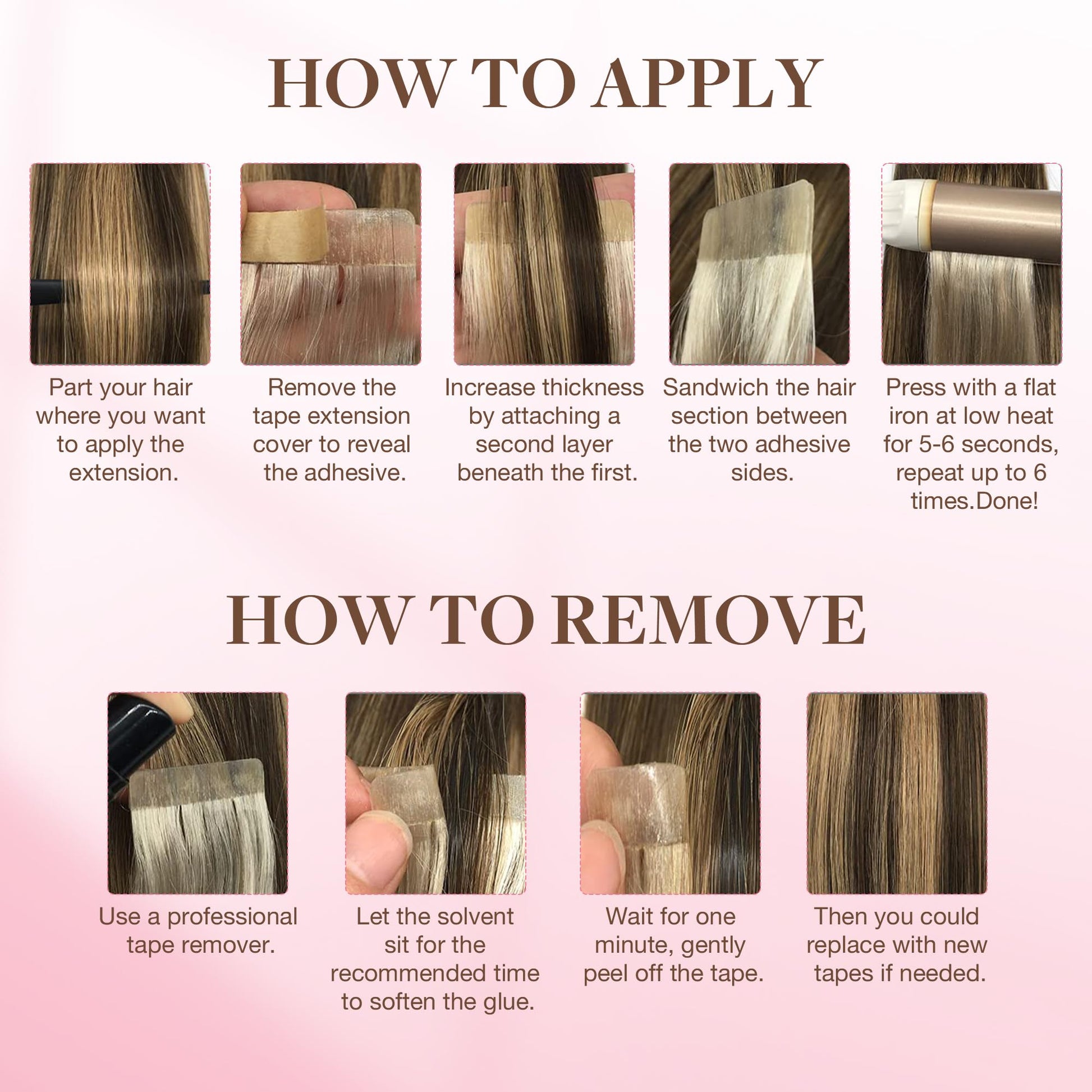 HOW TO APPLY

Part your hair where you want to apply the extension.

Remove the tape extension cover to reveal the adhesive.

Increase thickness by attaching a second layer beneath the first.

Sandwich the hair section between the two adhesive sides.

Press with a flat iron at low heat for 5-6 seconds, repeat up to 6 times.Done!

HOW TO REMOVE

Use a professional tape remover.

Let the solvent sit for the recommended time to soften the glue.

Wait for one minute, gently peel off the tape.

Then you could replace with new tapes if needed.