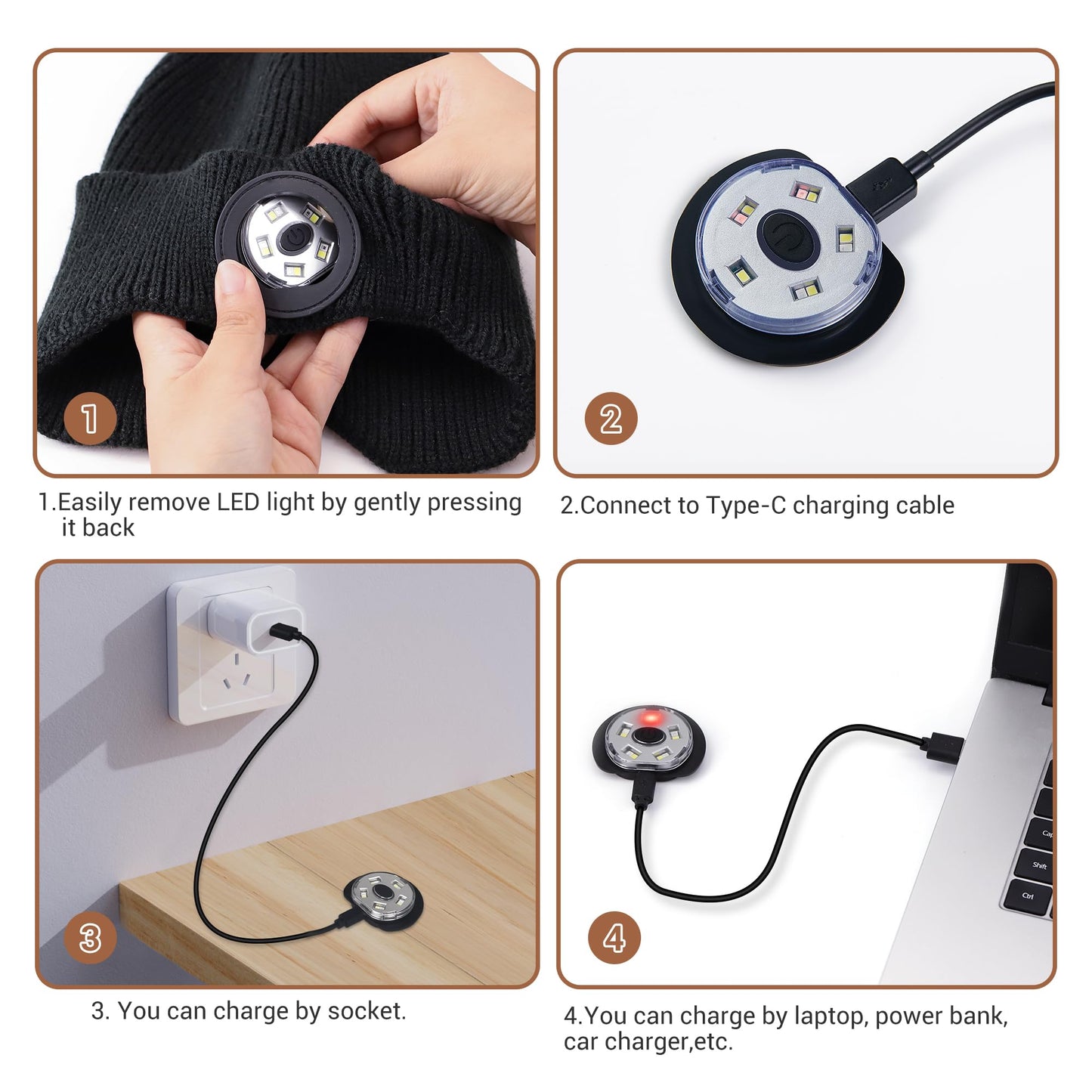 1

1.Easily remove LED light by gently pressing it back

2

2.Connect to Type-C charging cable

3

3. You can charge by socket.

4

Cap

Shift

Ctrl

4.You can charge by laptop, power bank, car charger,etc.