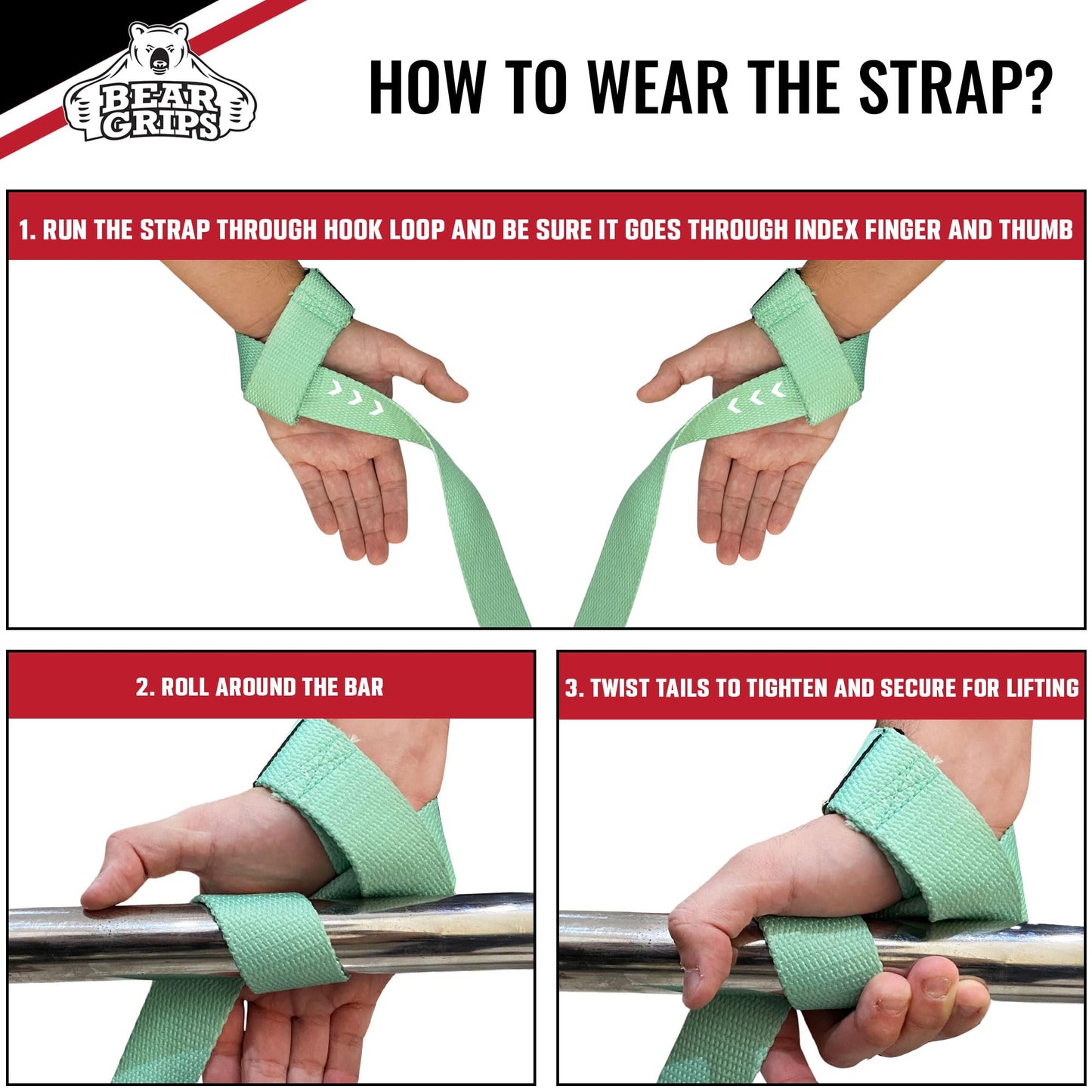 BEAR GRIPS

HOW TO WEAR THE STRAP?

1. RUN THE STRAP THROUGH HOOK LOOP AND BE SURE IT GOES THROUGH INDEX FINGER AND THUMB

2. ROLL AROUND THE BAR

3. TWIST TAILS TO TIGHTEN AND SECURE FOR LIFTING