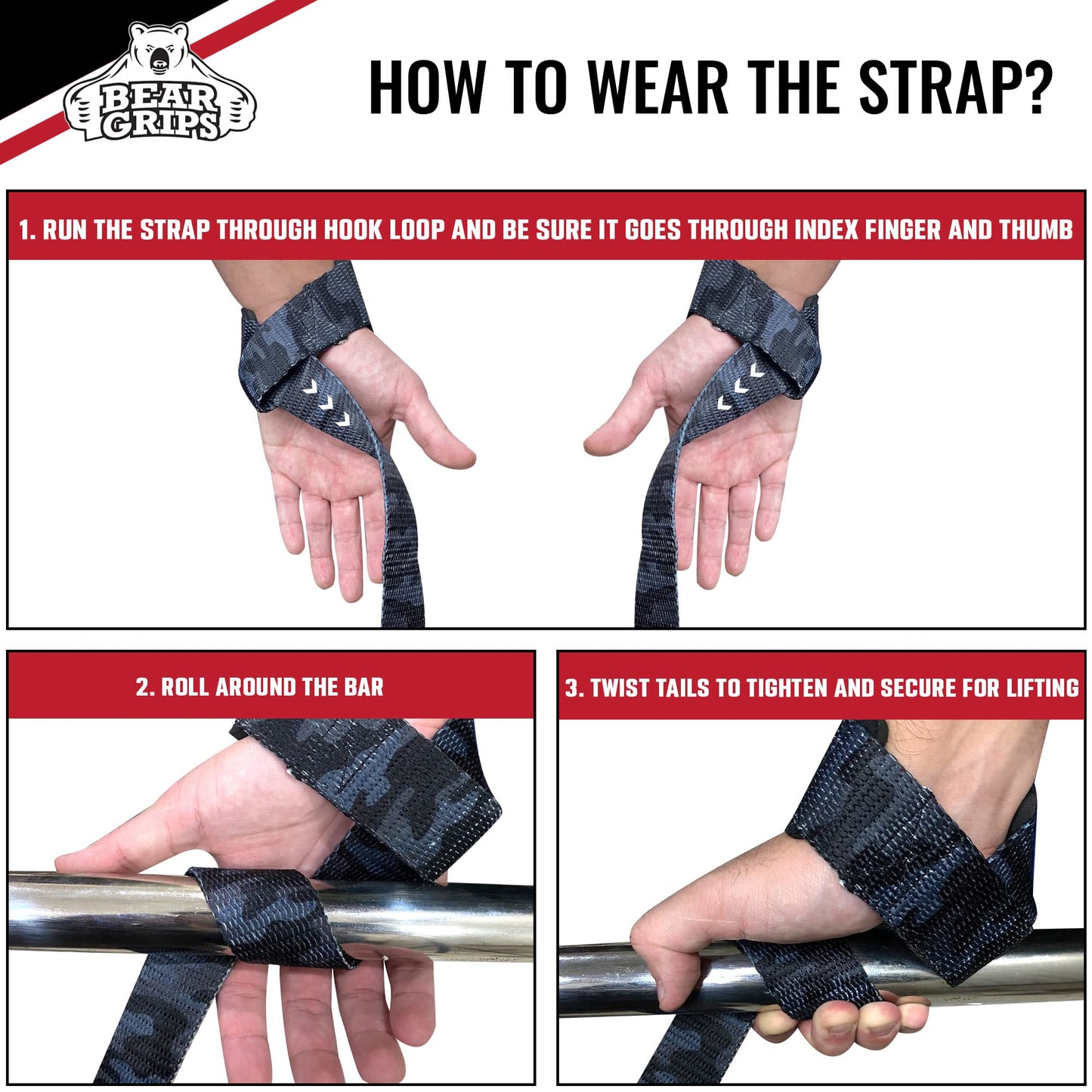 BEAR GRIPS

HOW TO WEAR THE STRAP?

1. RUN THE STRAP THROUGH HOOK LOOP AND BE SURE IT GOES THROUGH INDEX FINGER AND THUMB

2. ROLL AROUND THE BAR

3. TWIST TAILS TO TIGHTEN AND SECURE FOR LIFTING