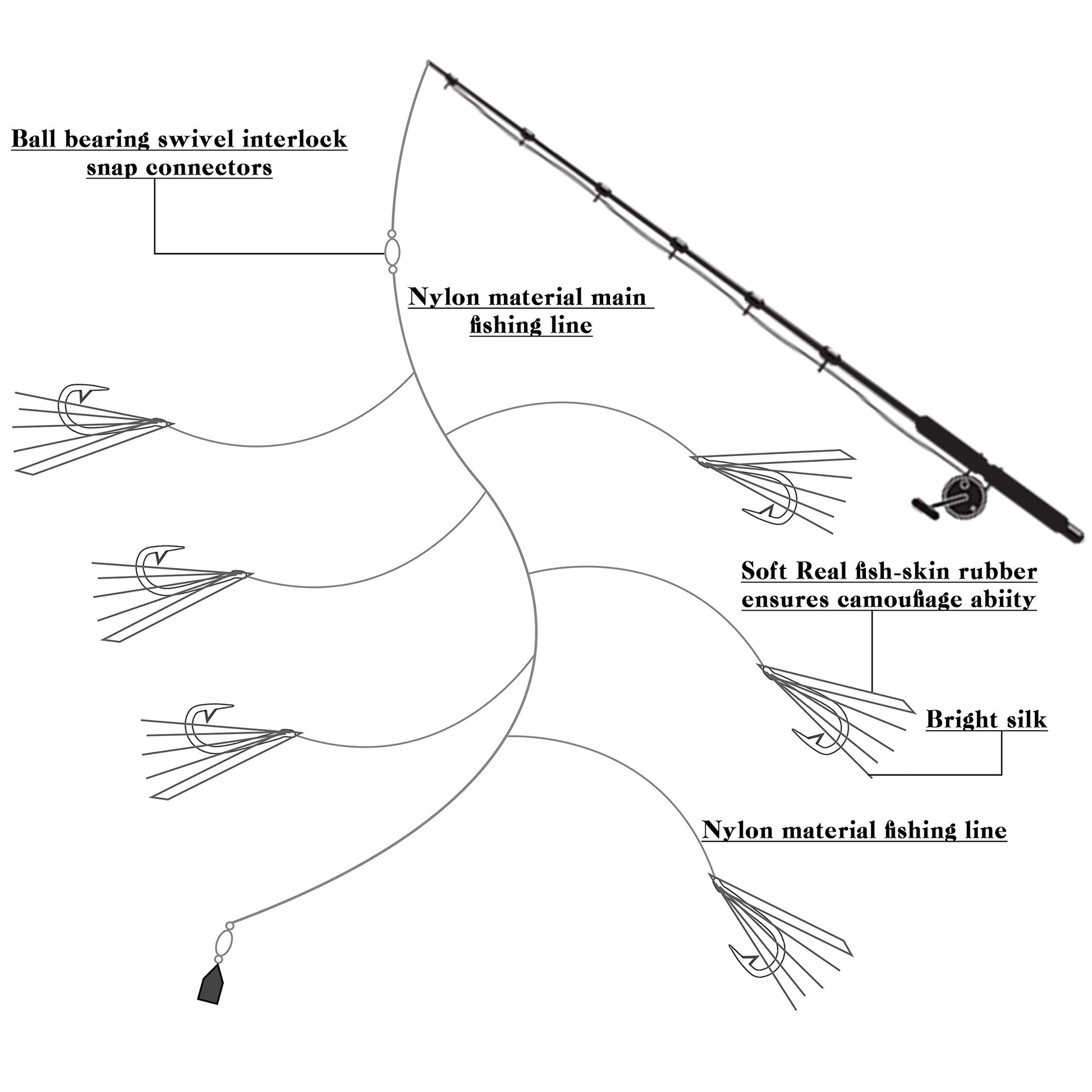 Ball bearing swivel interlock snap connectors

Nylon material main fishing line

Soft Real fish-skin rubber ensures camoufiage abiity

Bright silk

Nylon material fishing line