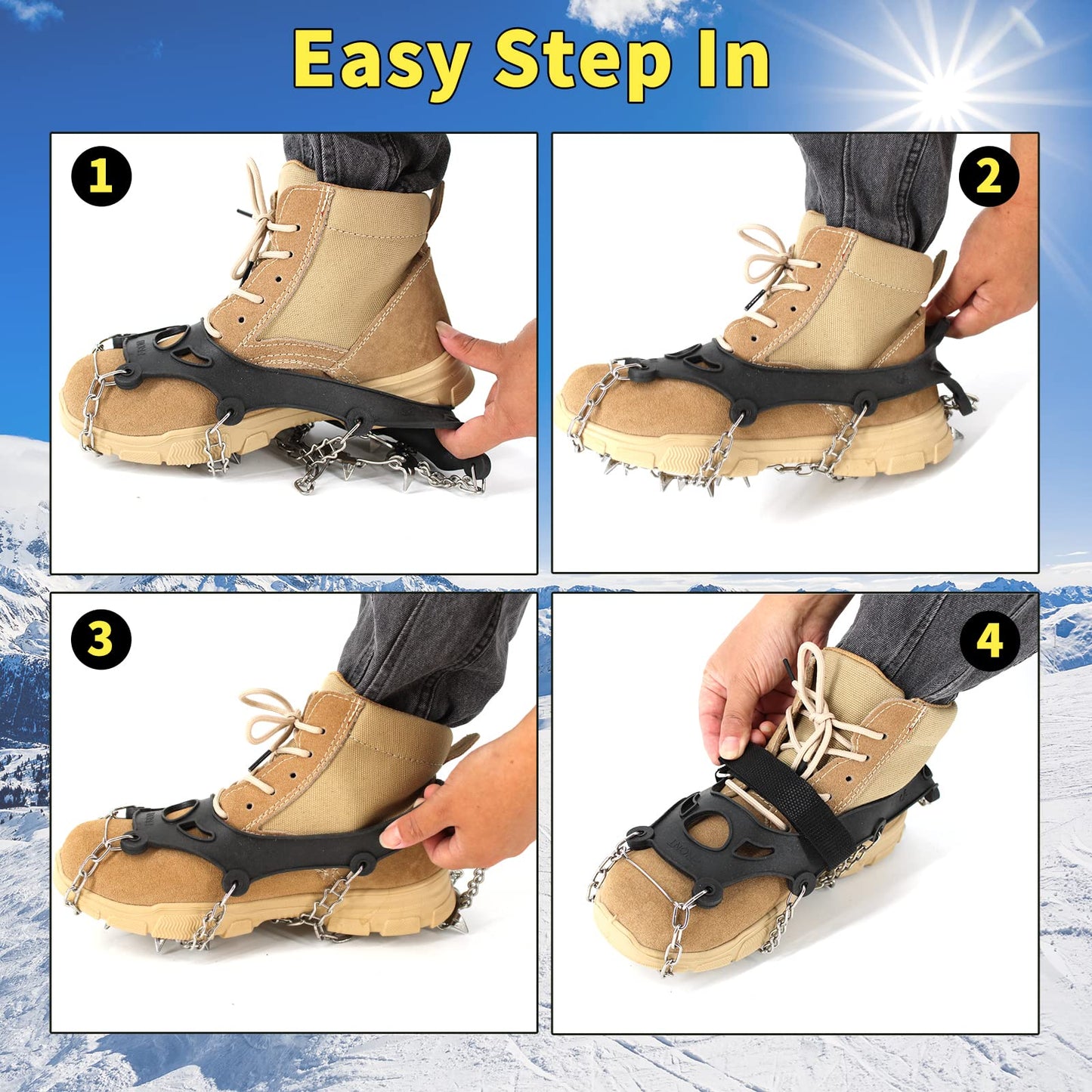 Easy Step In

1

2

3

4