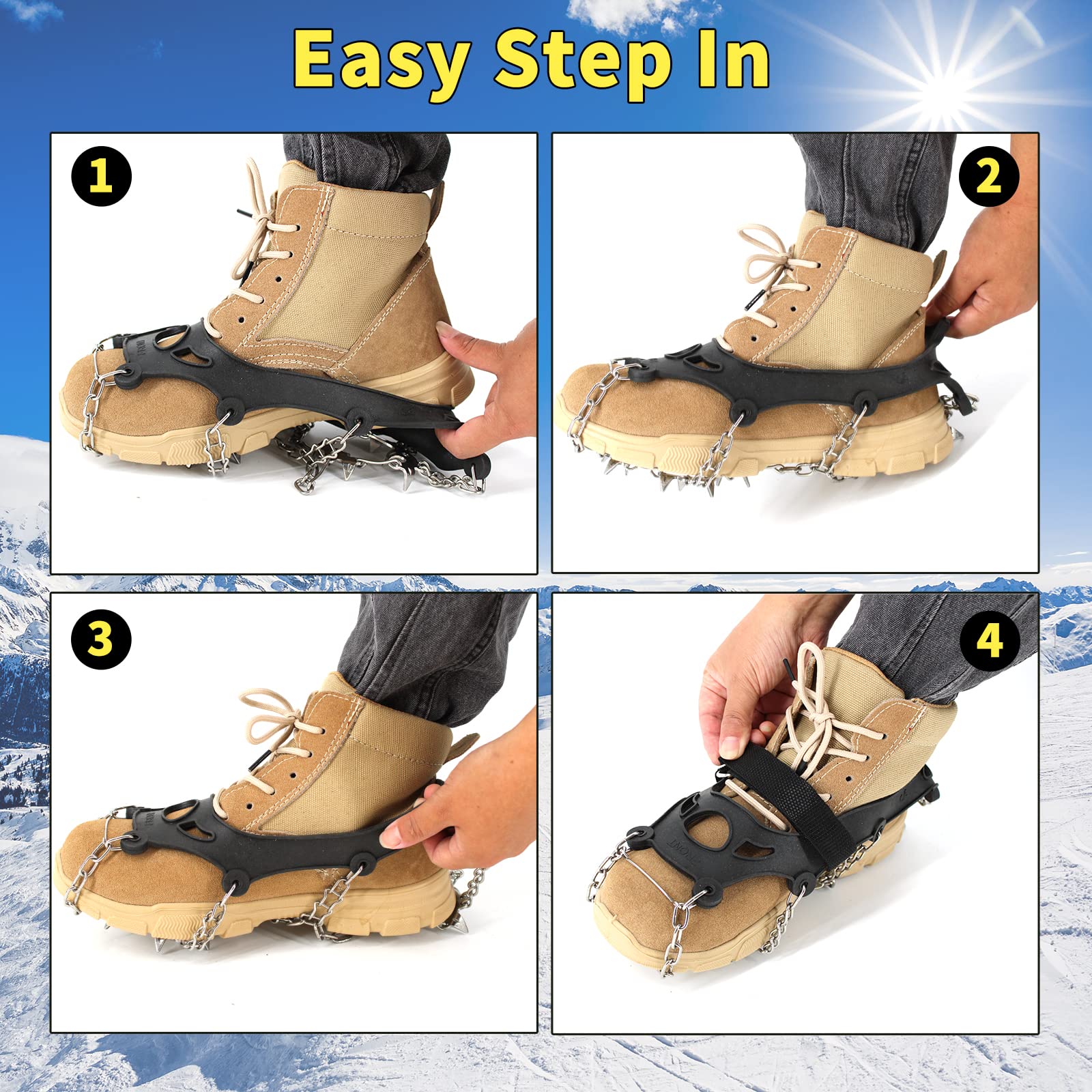 Easy Step In

1

2

3

4