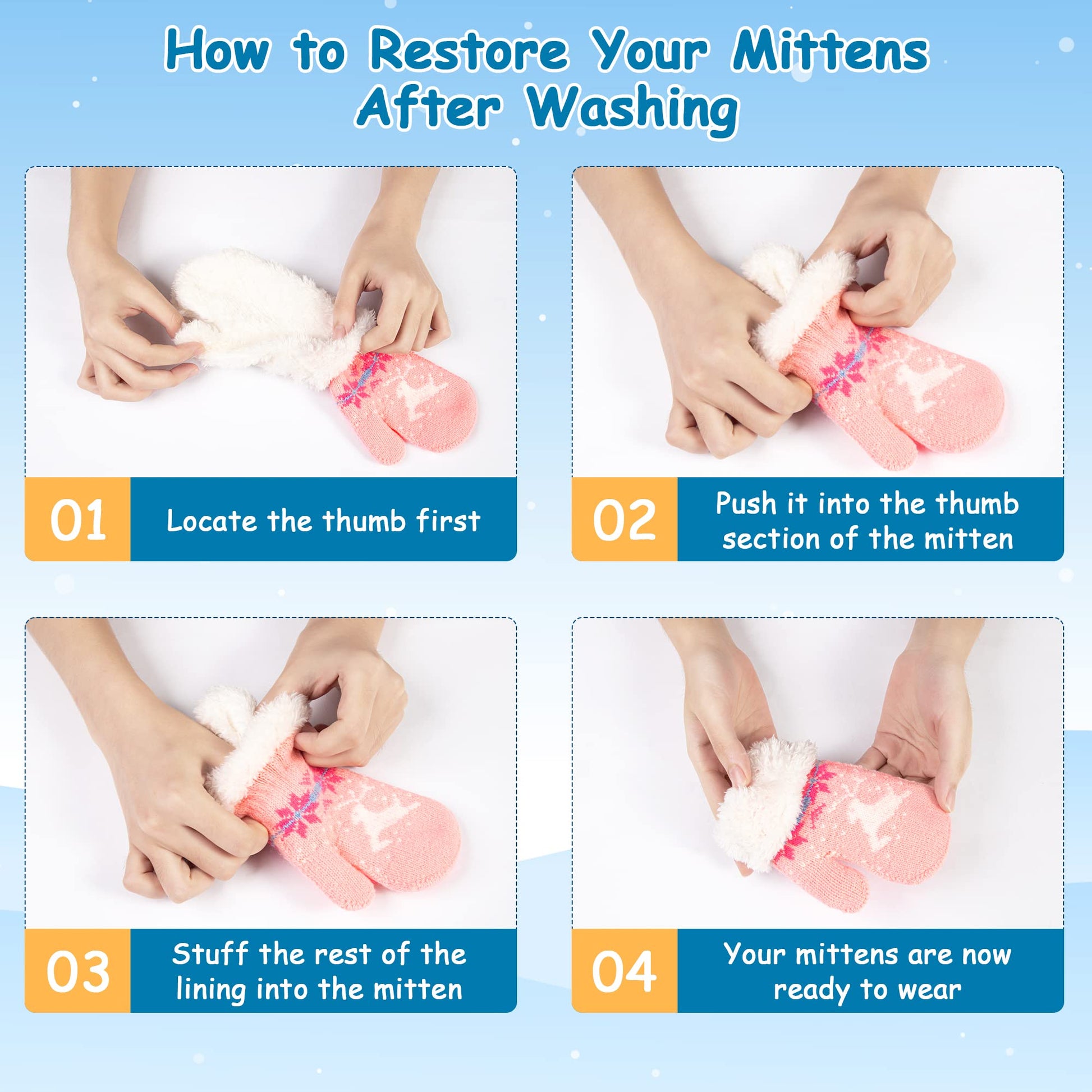 How to Restore Your Mittens After Washing

01 Locate the thumb first

02 Push it into the thumb section of the mitten

03 Stuff the rest of the lining into the mitten

04 Your mittens are now ready to wear