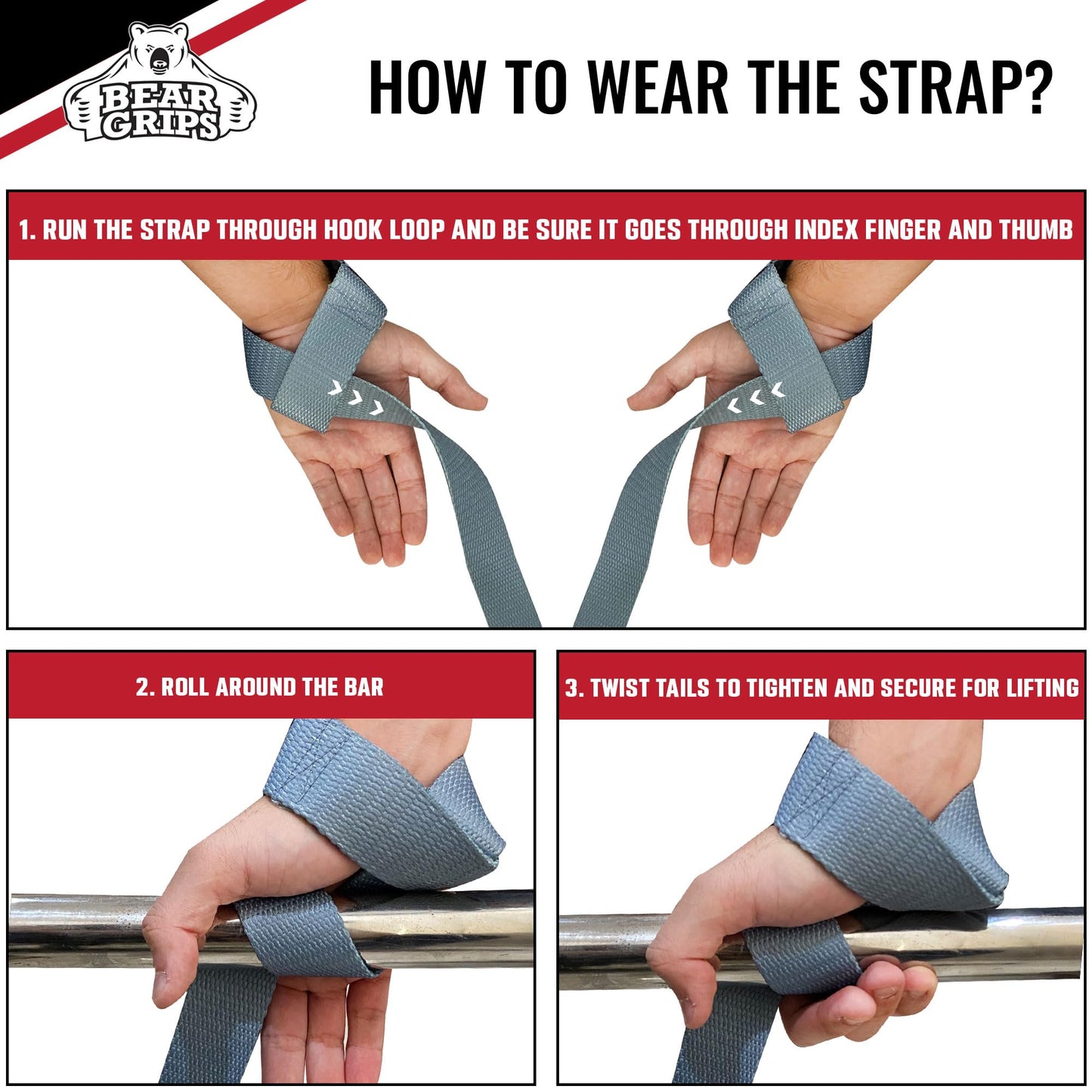 BEAR GRIPS

HOW TO WEAR THE STRAP?

1. RUN THE STRAP THROUGH HOOK LOOP AND BE SURE IT GOES THROUGH INDEX FINGER AND THUMB

2. ROLL AROUND THE BAR

3. TWIST TAILS TO TIGHTEN AND SECURE FOR LIFTING