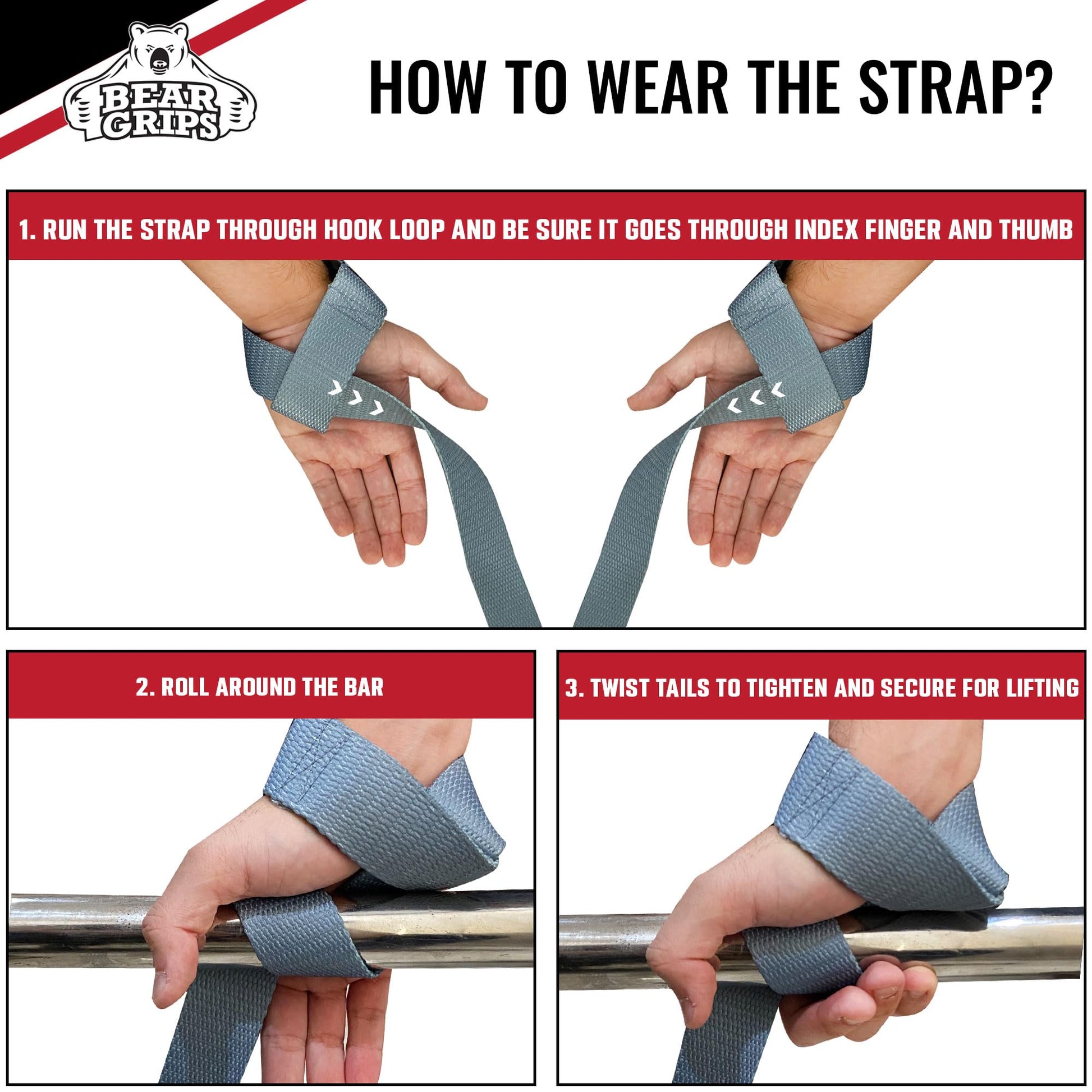 BEAR GRIPS

HOW TO WEAR THE STRAP?

1. RUN THE STRAP THROUGH HOOK LOOP AND BE SURE IT GOES THROUGH INDEX FINGER AND THUMB

2. ROLL AROUND THE BAR

3. TWIST TAILS TO TIGHTEN AND SECURE FOR LIFTING