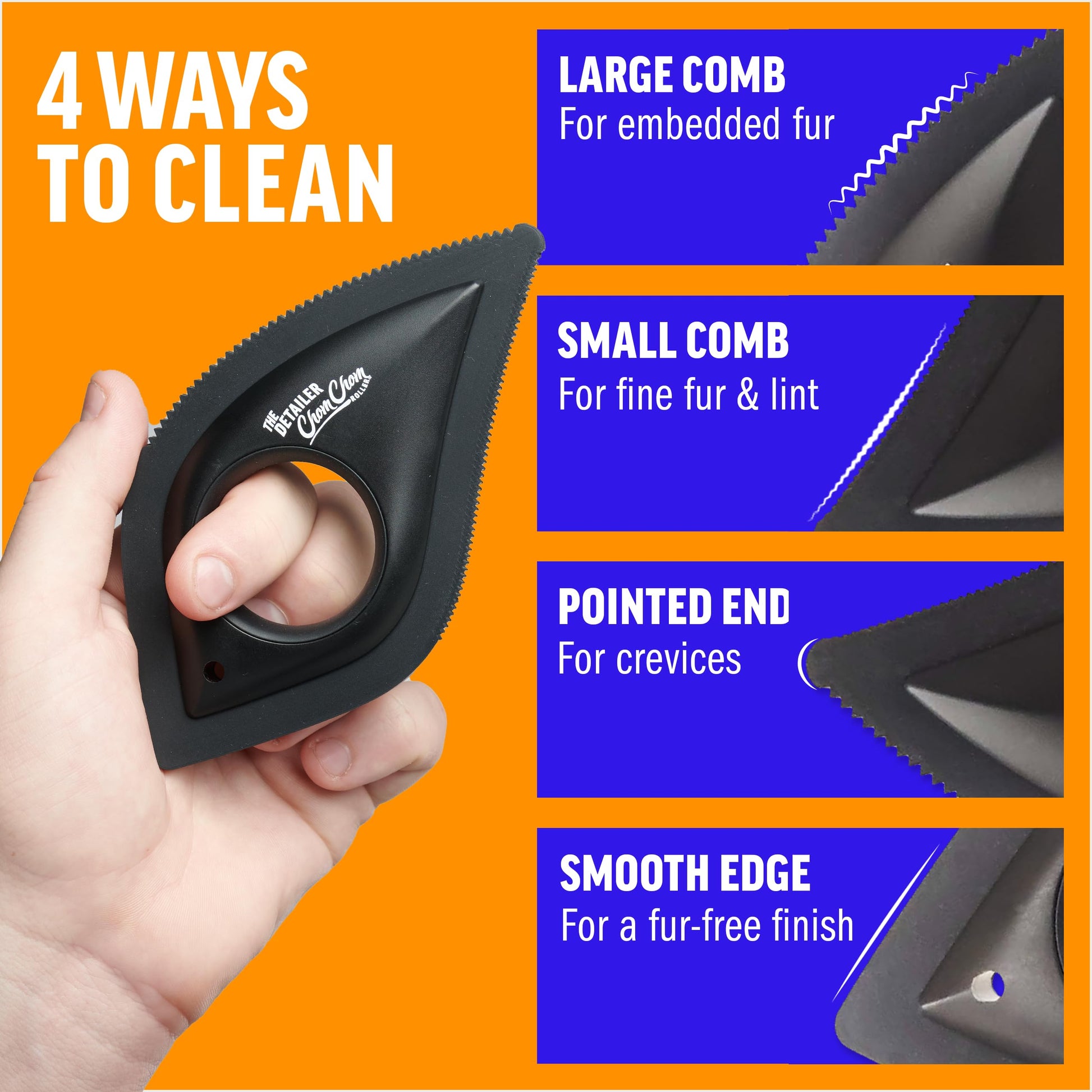 4 WAYS TO CLEAN

THE DETAILER ChomChom ROLLER

LARGE COMB
For embedded fur

SMALL COMB
For fine fur & lint

POINTED END
For crevices

SMOOTH EDGE
For a fur-free finish