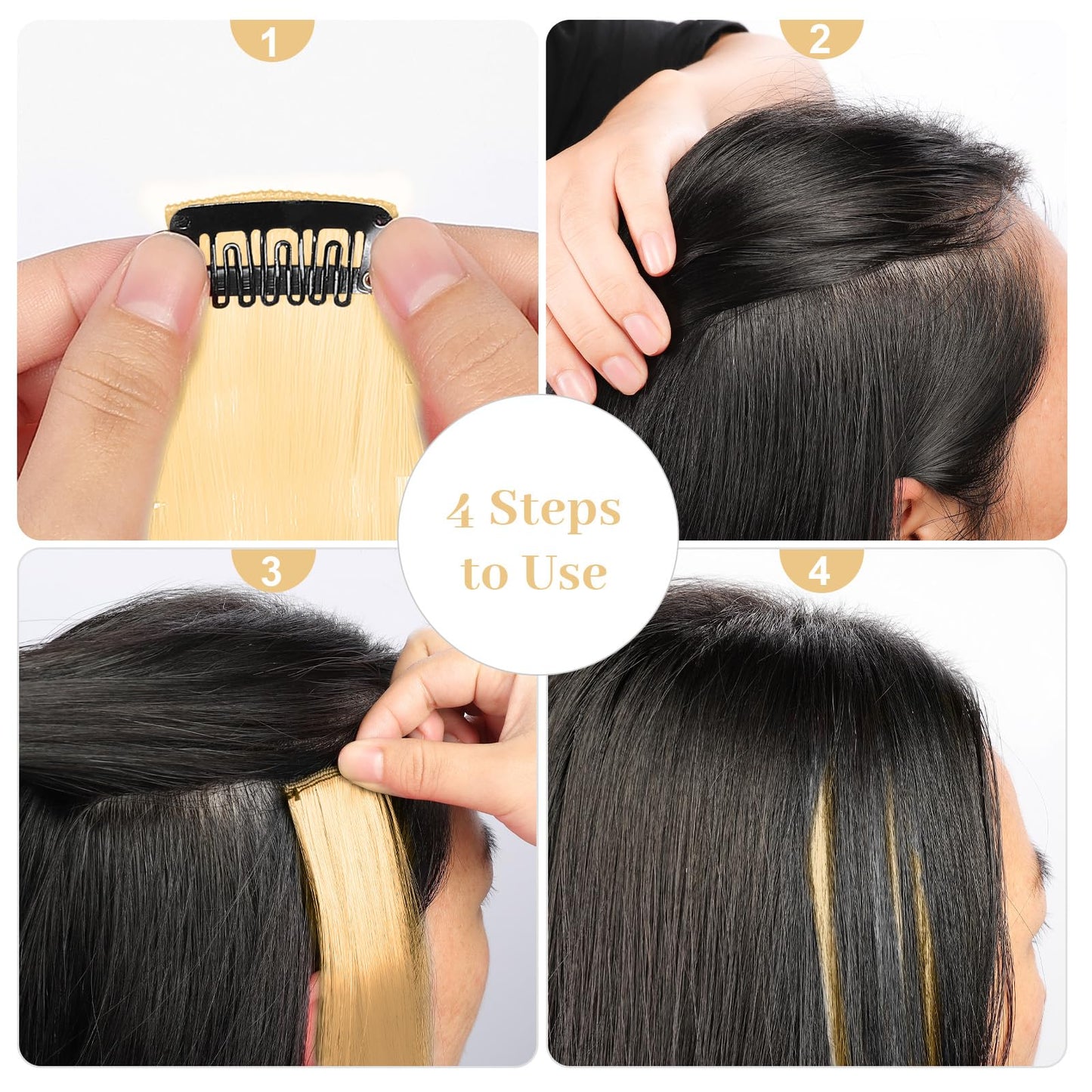 1

2

4 Steps to Use

3

4