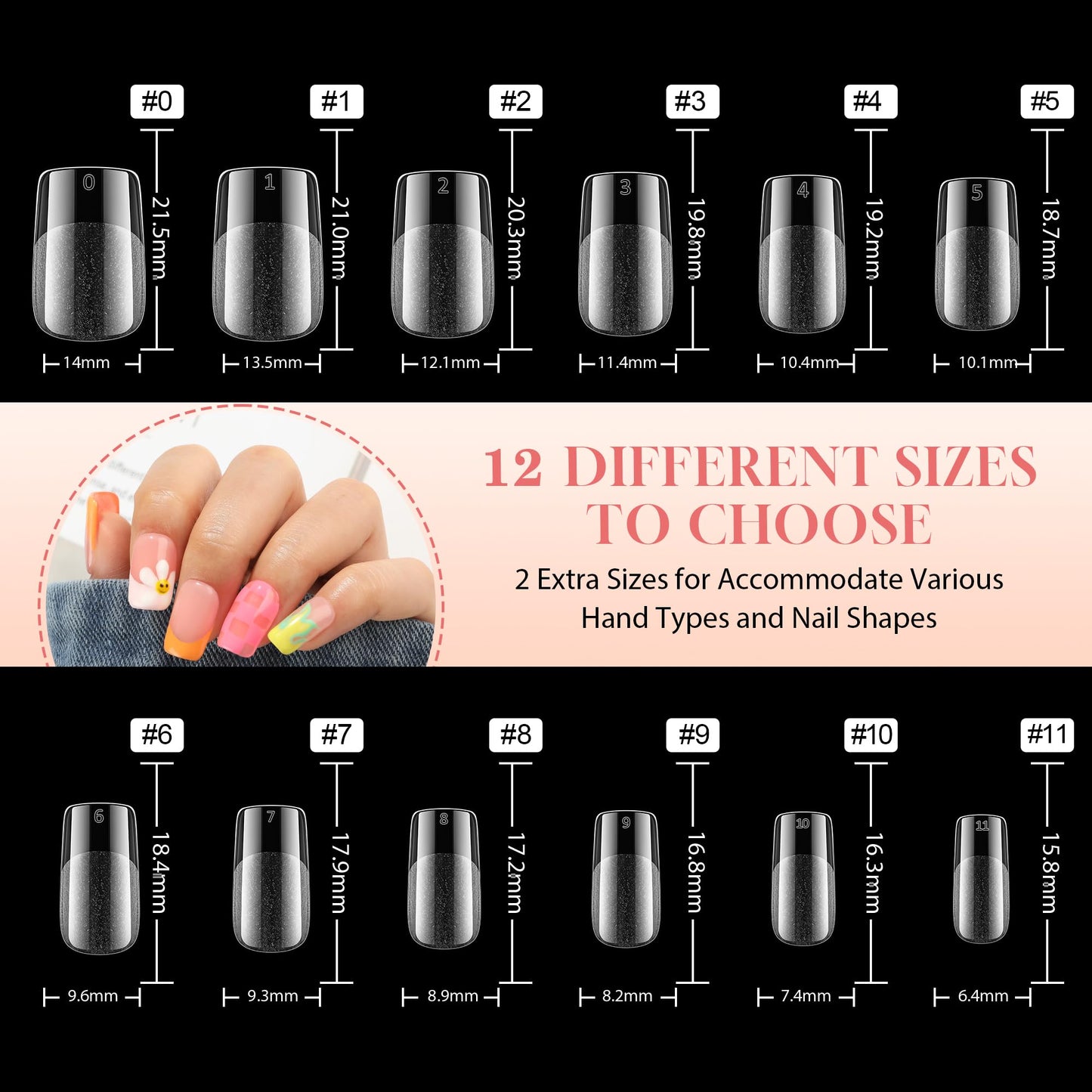 #0 0 21.5mm 14mm

#1 1 21.0mm 13.5mm

#2 2 20.3mm 12.1mm

#3 3 19.8mm 11.4mm

#4 4 19.2mm 10.4mm

#5 5 18.7mm 10.1mm

12 DIFFERENT SIZES TO CHOOSE

2 Extra Sizes for Accommodate Various Hand Types and Nail Shapes

#6 6 18.4mm 9.6mm

#7 7 17.9mm 9.3mm

#8 8 17.2mm 8.9mm

#9 9 16.8mm 8.2mm

#10 10 16.3mm 7.4mm

#11 11 15.8mm 6.4mm