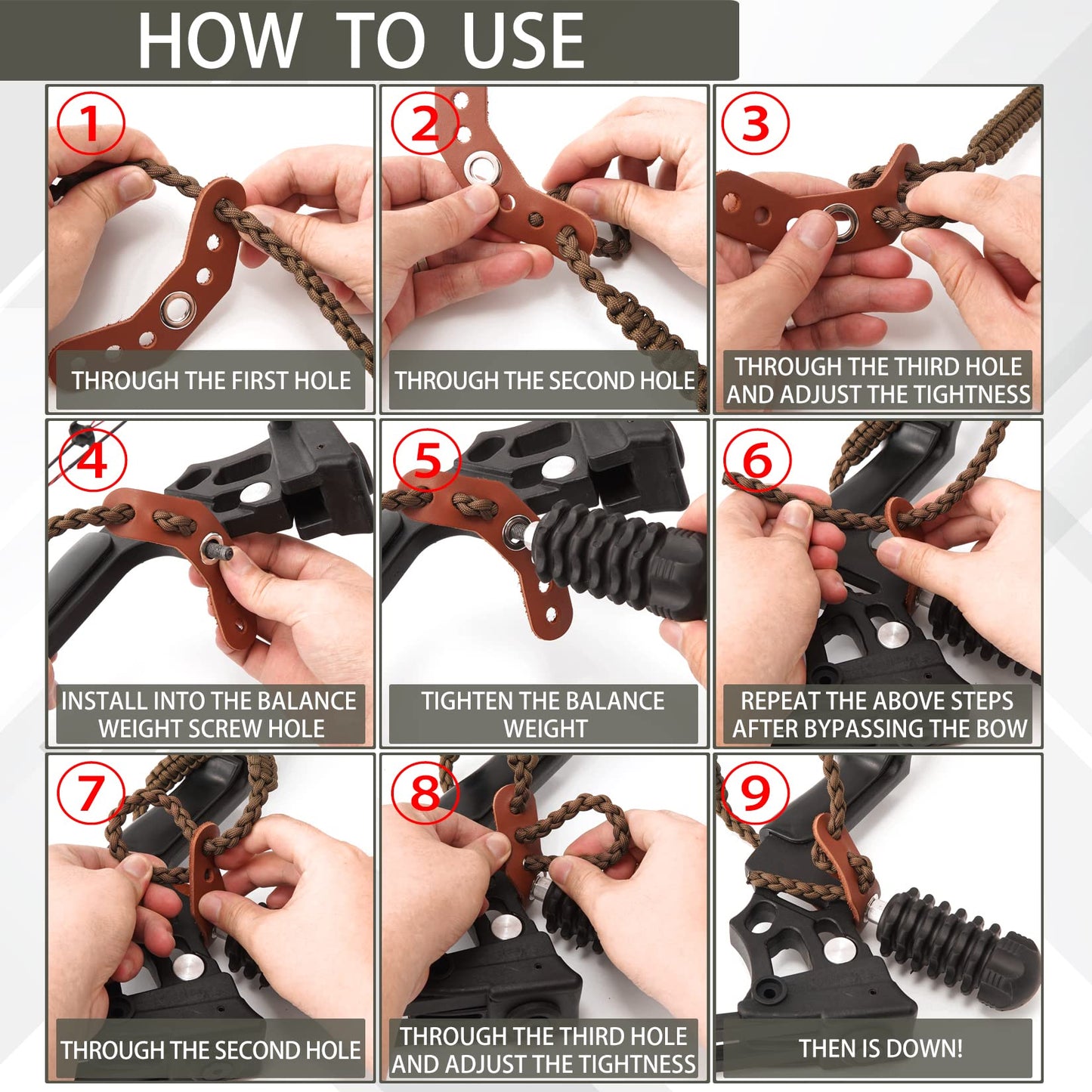 HOW TO USE

1
THROUGH THE FIRST HOLE

2
THROUGH THE SECOND HOLE

3
THROUGH THE THIRD HOLE AND ADJUST THE TIGHTNESS

4
INSTALL INTO THE BALANCE WEIGHT SCREW HOLE

5
TIGHTEN THE BALANCE WEIGHT

6
REPEAT THE ABOVE STEPS AFTER BYPASSING THE BOW

7
THROUGH THE SECOND HOLE

8
THROUGH THE THIRD HOLE AND ADJUST THE TIGHTNESS

9
THEN IS DOWN!