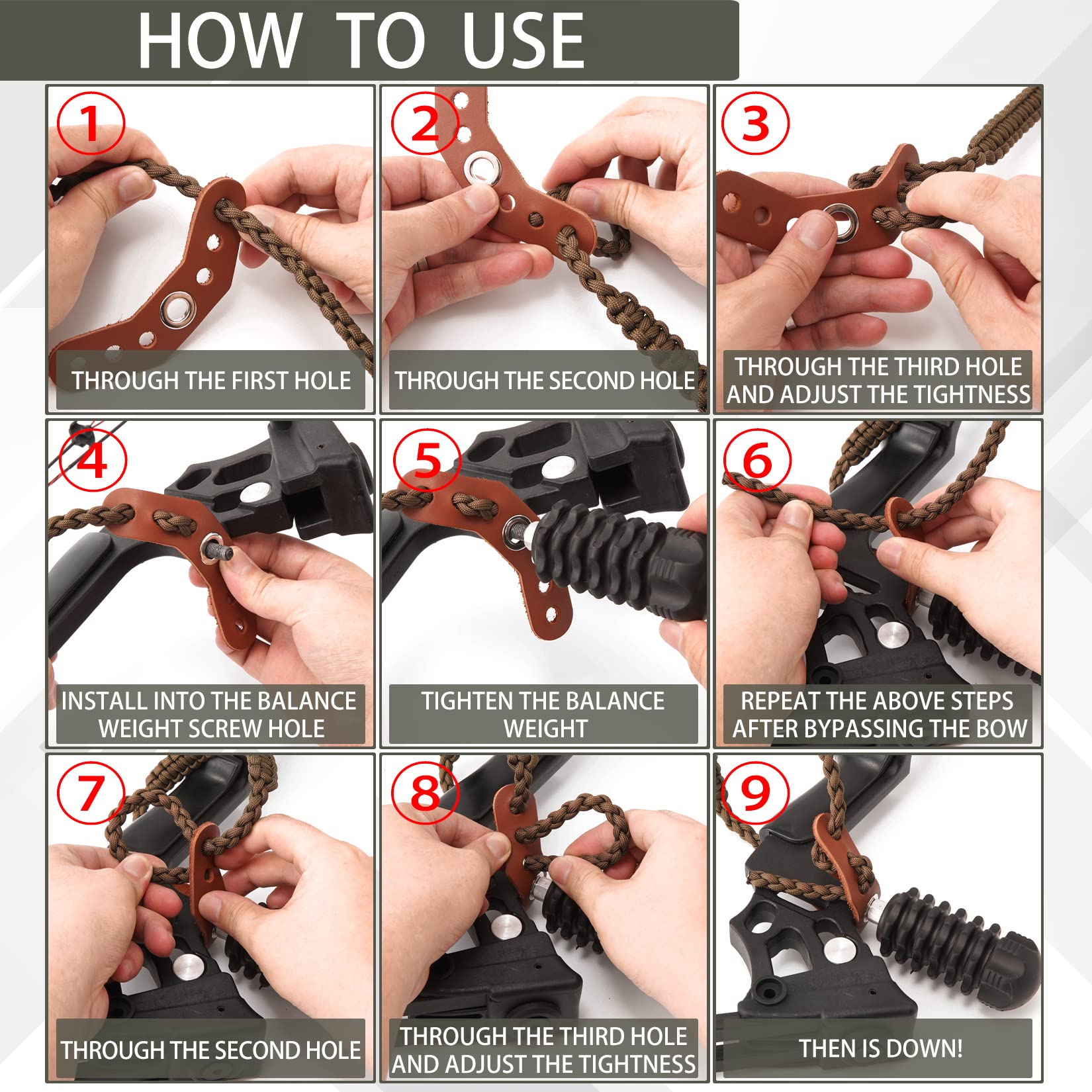 HOW TO USE

1
THROUGH THE FIRST HOLE

2
THROUGH THE SECOND HOLE

3
THROUGH THE THIRD HOLE AND ADJUST THE TIGHTNESS

4
INSTALL INTO THE BALANCE WEIGHT SCREW HOLE

5
TIGHTEN THE BALANCE WEIGHT

6
REPEAT THE ABOVE STEPS AFTER BYPASSING THE BOW

7
THROUGH THE SECOND HOLE

8
THROUGH THE THIRD HOLE AND ADJUST THE TIGHTNESS

9
THEN IS DOWN!