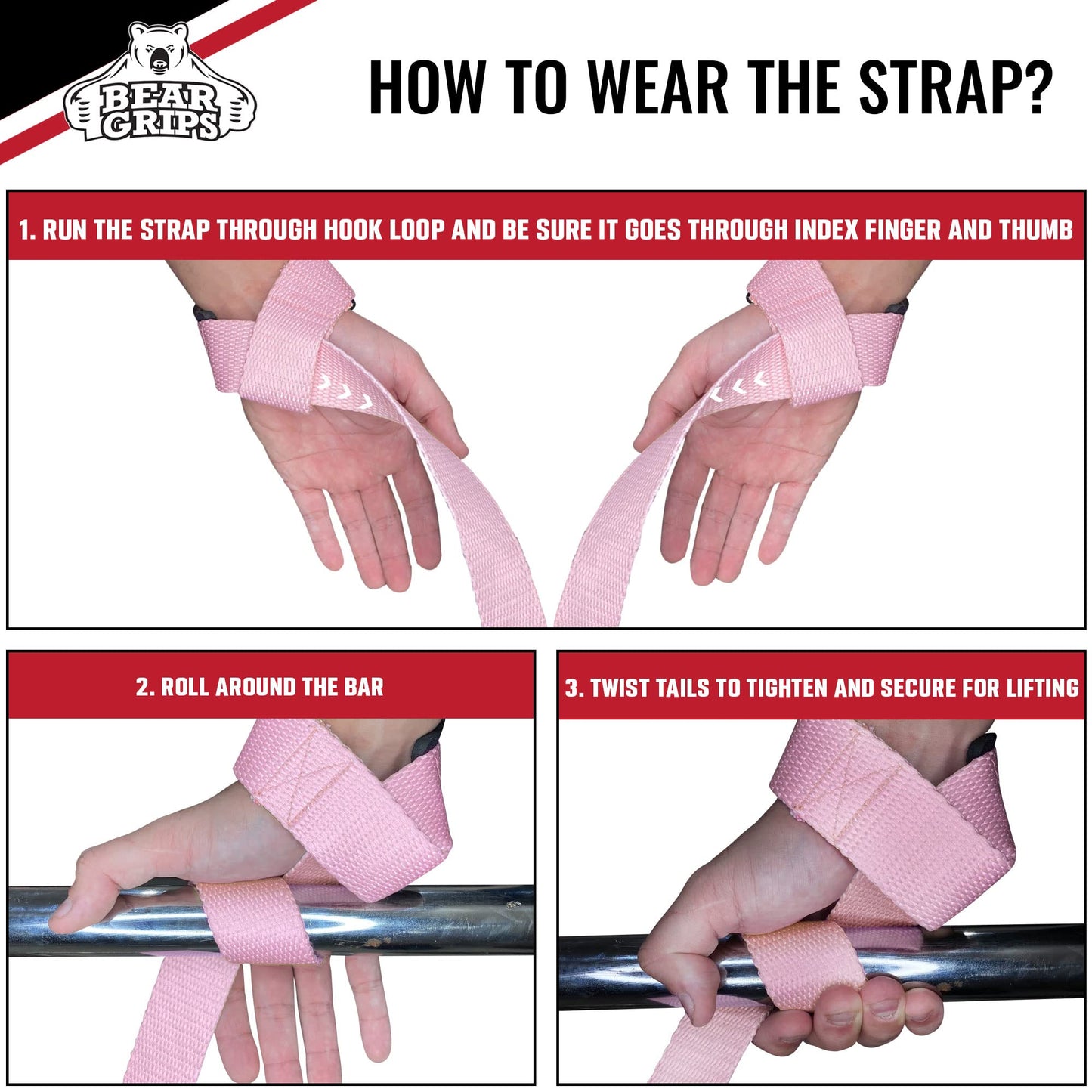 BEAR GRIPS

HOW TO WEAR THE STRAP?

1. RUN THE STRAP THROUGH HOOK LOOP AND BE SURE IT GOES THROUGH INDEX FINGER AND THUMB

2. ROLL AROUND THE BAR

3. TWIST TAILS TO TIGHTEN AND SECURE FOR LIFTING