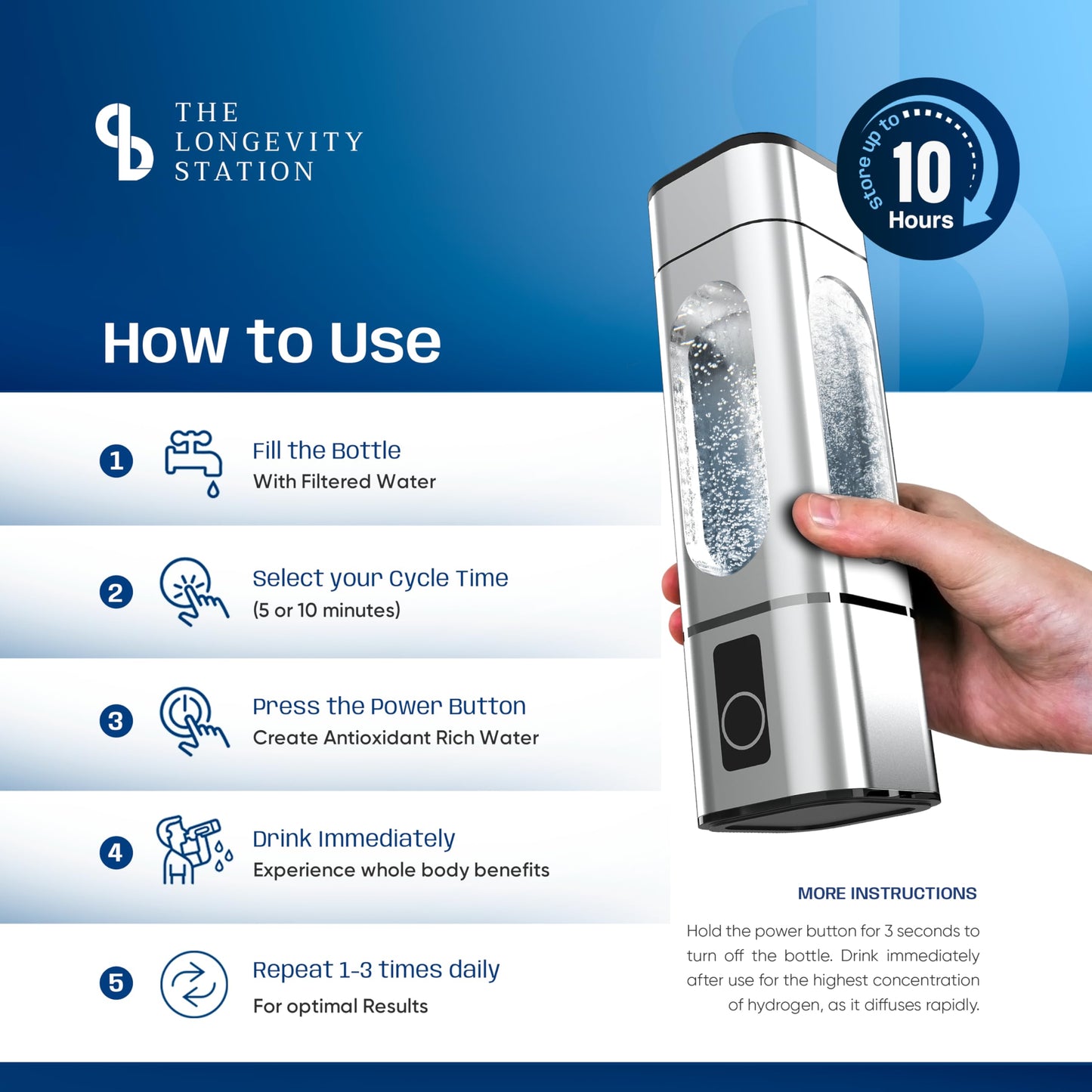 THE LONGEVITY STATION

store up to 10 Hours

How to Use

1 Fill the Bottle
With Filtered Water

2 Select your Cycle Time
(5 or 10 minutes)

3 Press the Power Button
Create Antioxidant Rich Water

4 Drink Immediately
Experience whole body benefits

5 Repeat 1-3 times daily
For optimal Results

MORE INSTRUCTIONS

Hold the power button for 3 seconds to turn off the bottle. Drink immediately after use for the highest concentration of hydrogen, as it diffuses rapidly.