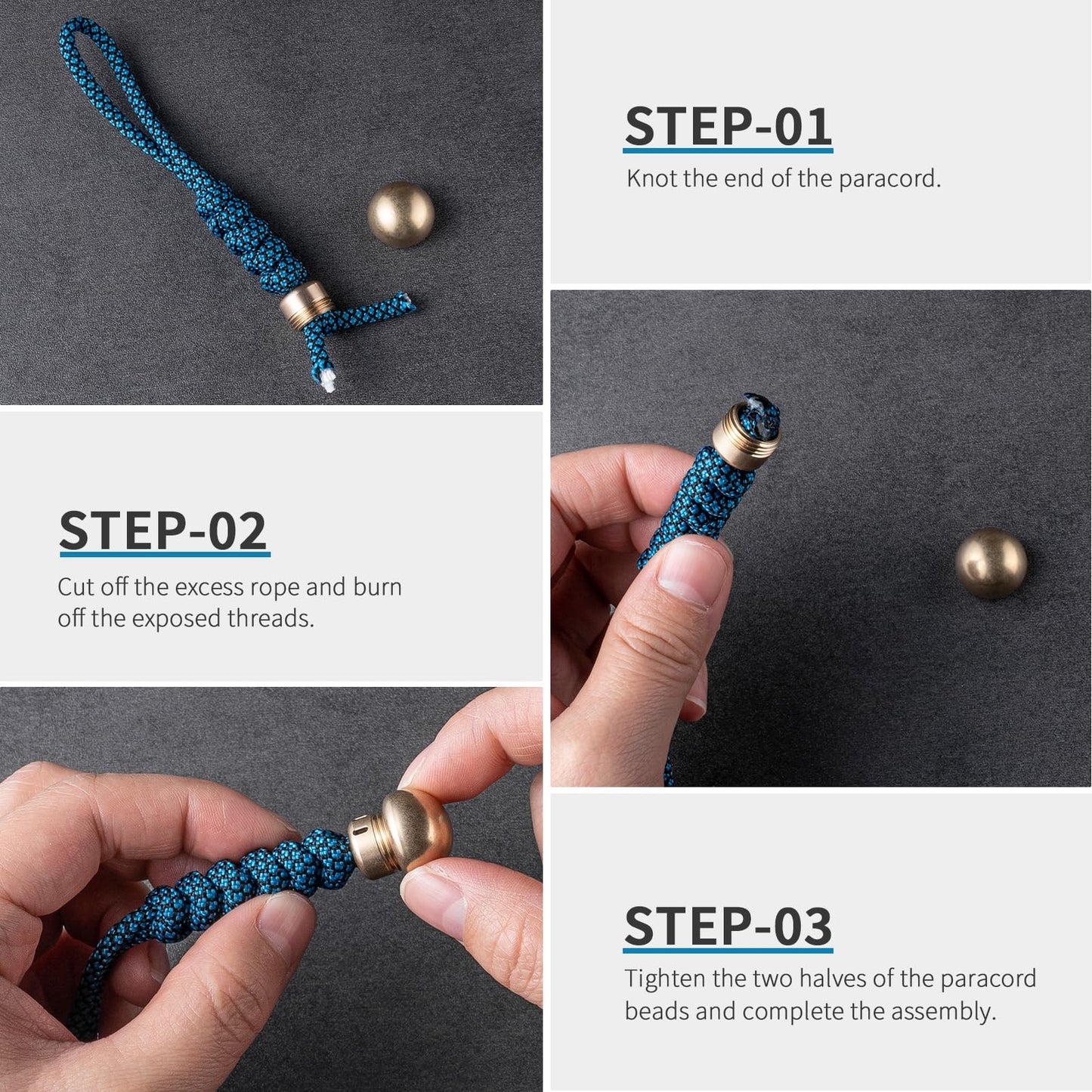 STEP-01
Knot the end of the paracord.

STEP-02
Cut off the excess rope and burn off the exposed threads.

STEP-03
Tighten the two halves of the paracord beads and complete the assembly.