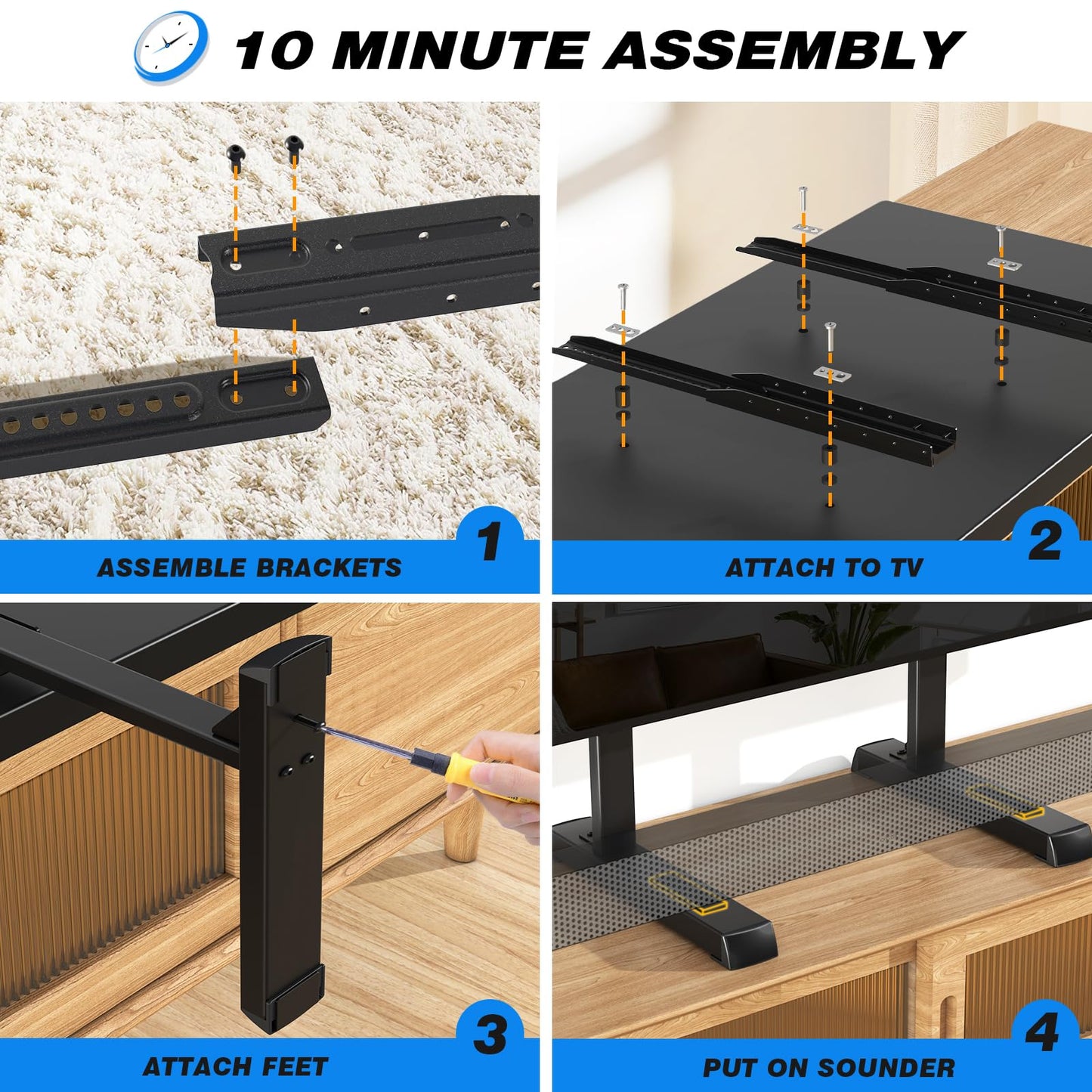 10 MINUTE ASSEMBLY

1

ASSEMBLE BRACKETS

2

ATTACH TO TV

3

ATTACH FEET

4

PUT ON SOUNDER