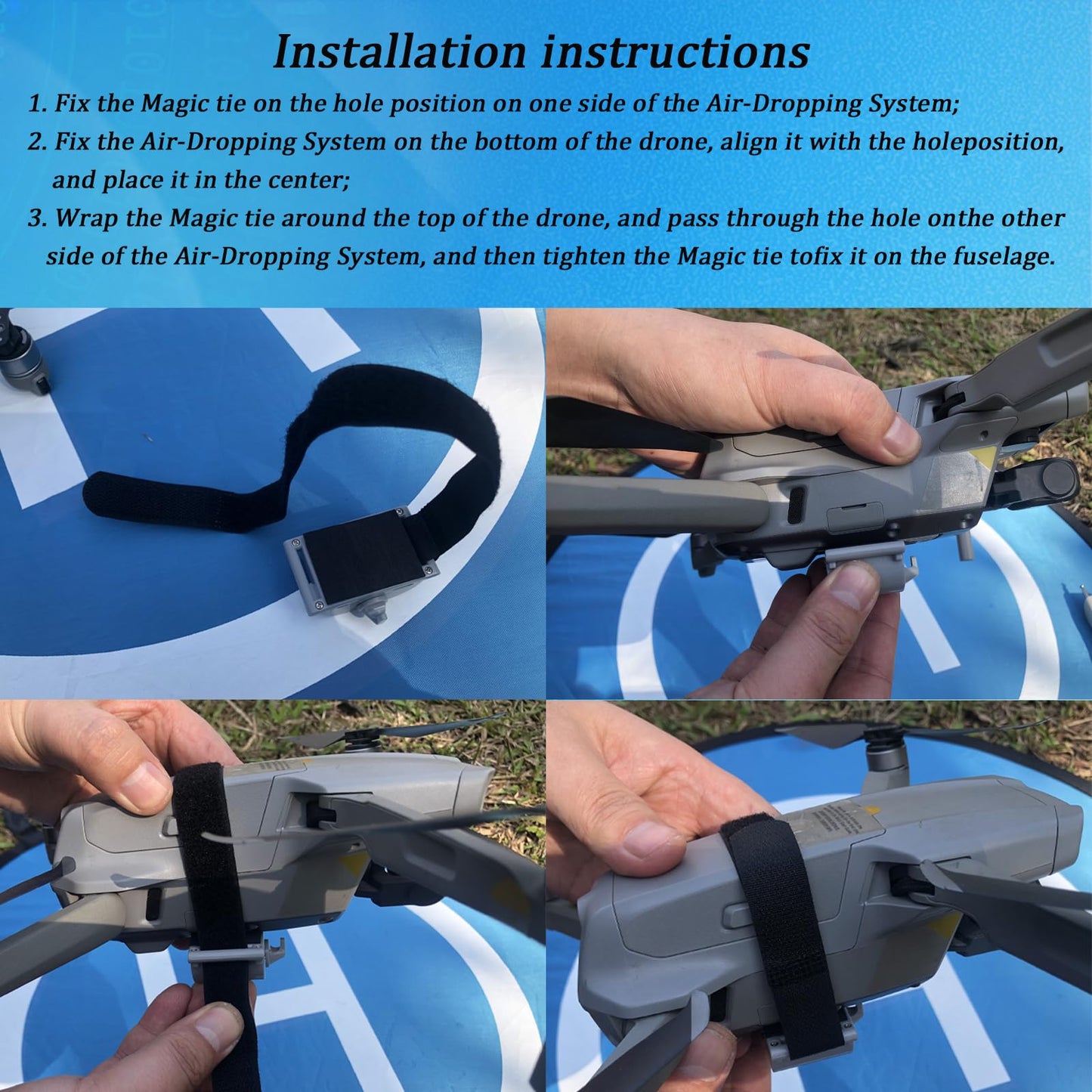 Installation instructions

1. Fix the Magic tie on the hole position on one side of the Air-Dropping System;

2. Fix the Air-Dropping System on the bottom of the drone, align it with the holeposition, and place it in the center;

3. Wrap the Magic tie around the top of the drone, and pass through the hole onthe other side of the Air-Dropping System, and then tighten the Magic tie tofix it on the fuselage.