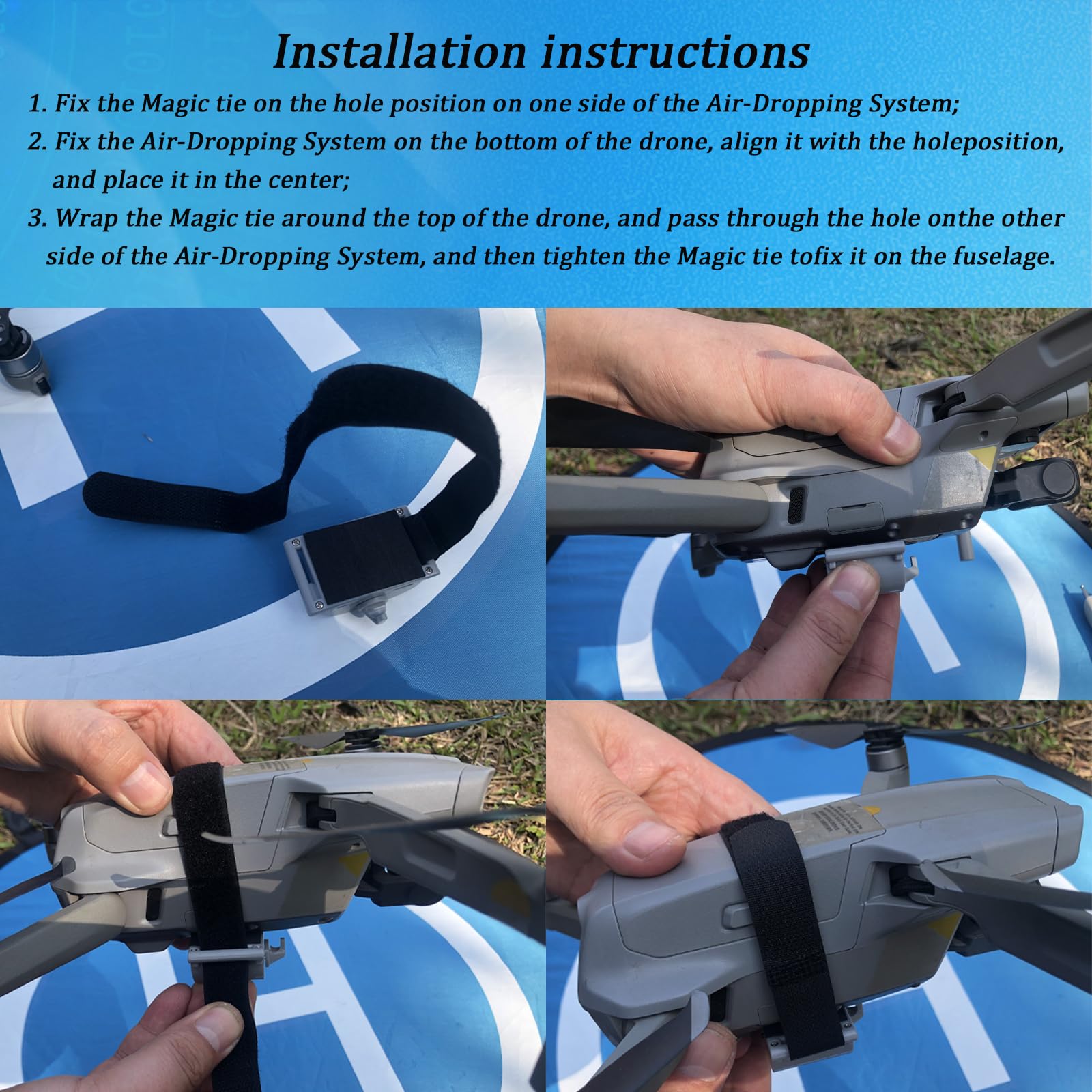 Installation instructions

1. Fix the Magic tie on the hole position on one side of the Air-Dropping System;

2. Fix the Air-Dropping System on the bottom of the drone, align it with the holeposition, and place it in the center;

3. Wrap the Magic tie around the top of the drone, and pass through the hole onthe other side of the Air-Dropping System, and then tighten the Magic tie tofix it on the fuselage.