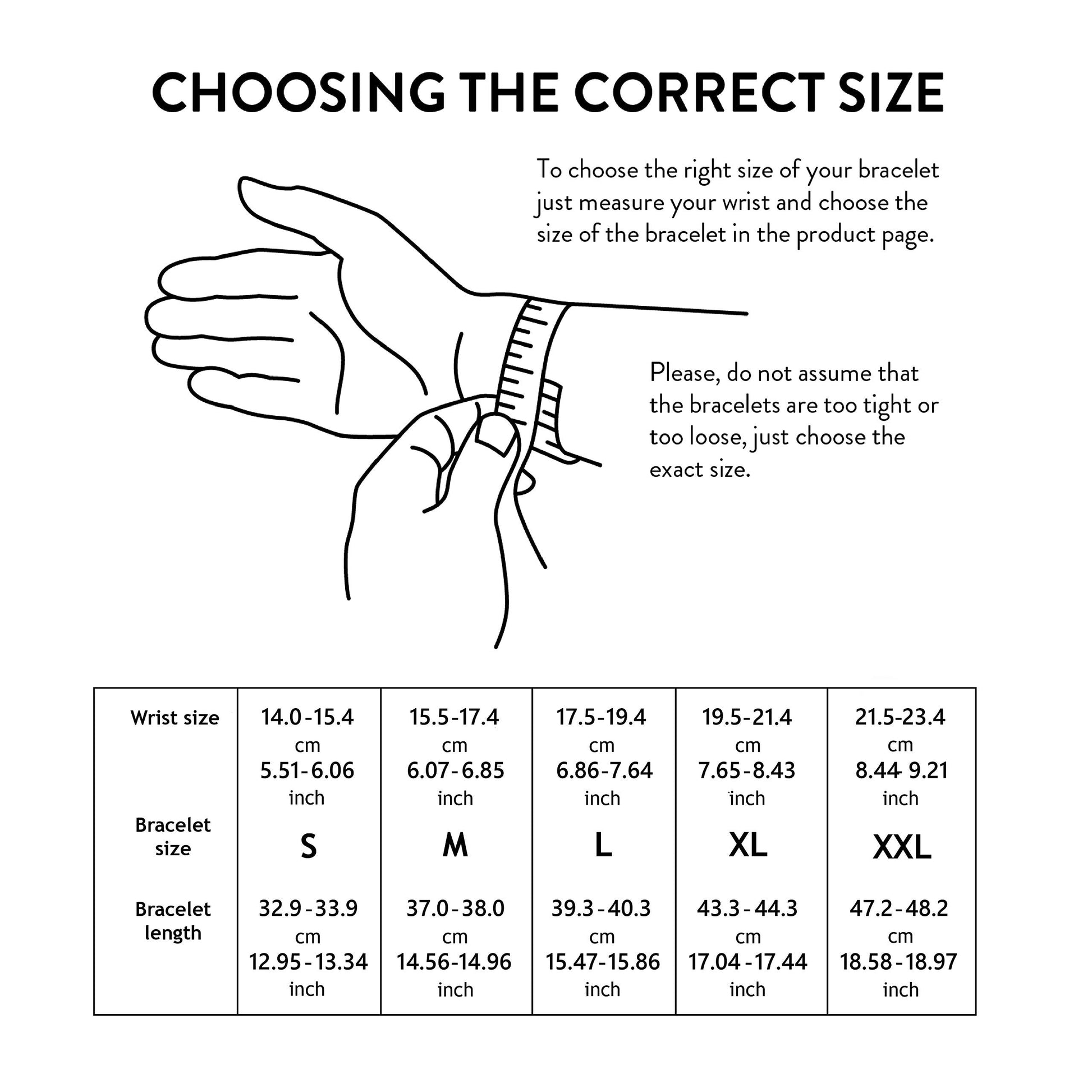 CHOOSING THE CORRECT SIZE

To choose the right size of your bracelet just measure your wrist and choose the size of the bracelet in the product page.

Please, do not assume that the bracelets are too tight or too loose, just choose the exact size.

| Wrist size | 14.0-15.4 cm 5.51-6.06 inch | 15.5-17.4 cm 6.07-6.85 inch | 17.5-19.4 cm 6.86-7.64 inch | 19.5-21.4 cm 7.65-8.43 inch | 21.5-23.4 cm 8.44 9.21 inch |
|---|---|---|---|---|---|
| Bracelet size | S | M | L | XL | XXL |
| Bracelet length | 32.9-33.9 cm 12.95-13.34 inch | 37.0-38.0 cm 14.56-14.96 inch | 39.3-40.3 cm 15.47-15.86 inch | 43.3-44.3 cm 17.04-17.44 inch | 47.2-48.2 cm 18.58-18.97 inch |