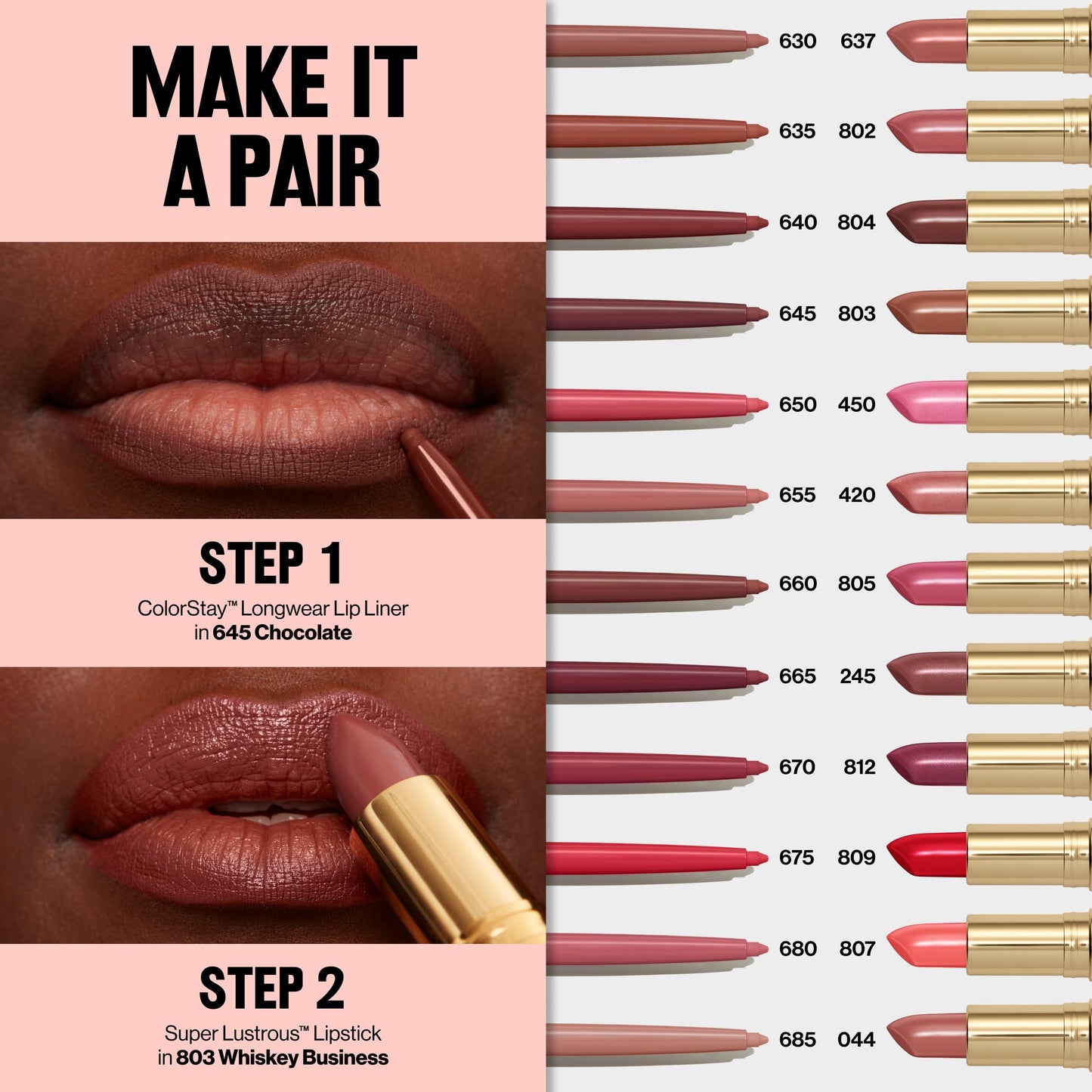 MAKE IT A PAIR

STEP 1
ColorStay™ Longwear Lip Liner in 645 Chocolate

STEP 2
Super Lustrous™ Lipstick in 803 Whiskey Business

630 637
635 802
640 804
645 803
650 450
655 420
660 805
665 245
670 812
675 809
680 807
685 044