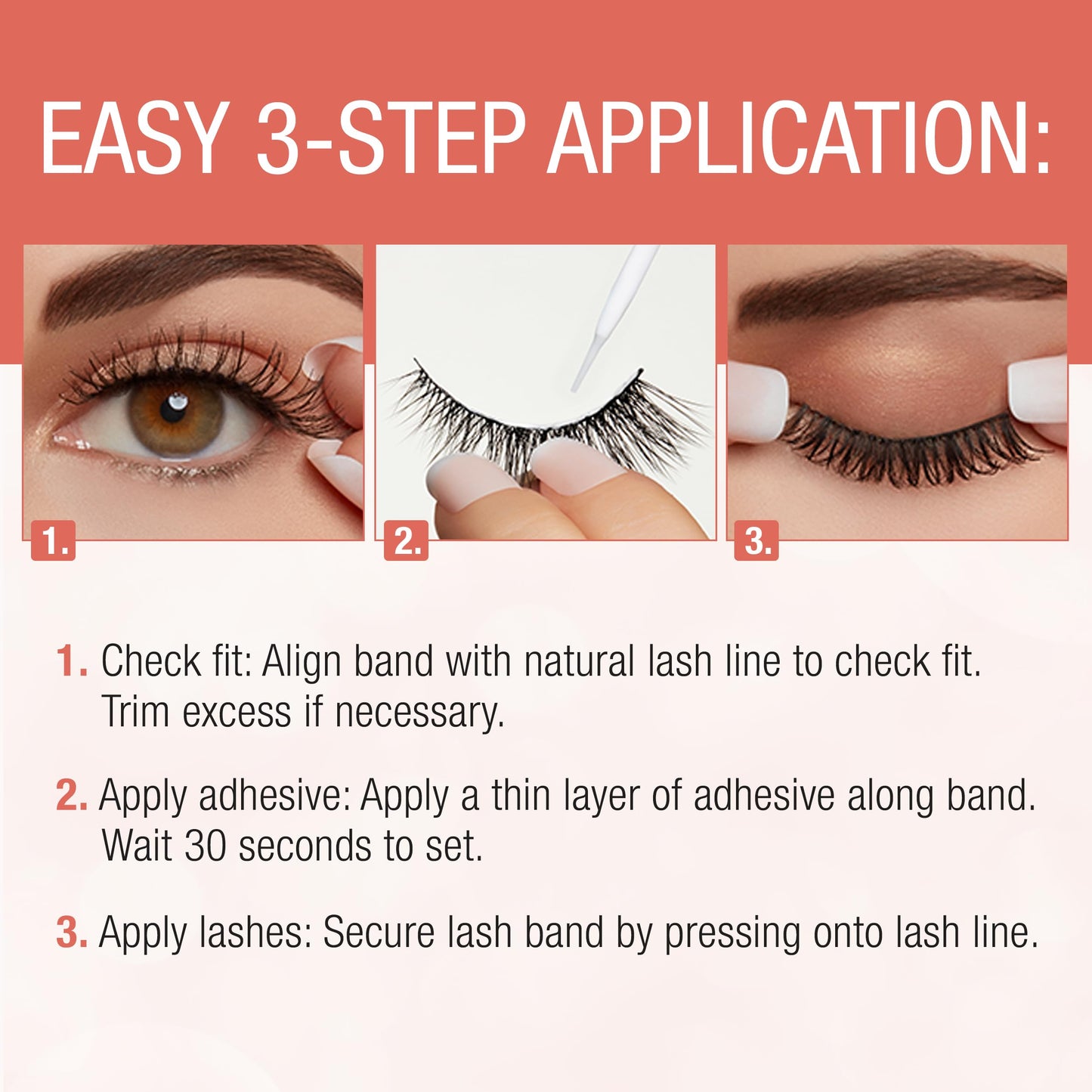 EASY 3-STEP APPLICATION:

1.

2.

3.

1. Check fit: Align band with natural lash line to check fit. Trim excess if necessary.

2. Apply adhesive: Apply a thin layer of adhesive along band. Wait 30 seconds to set.

3. Apply lashes: Secure lash band by pressing onto lash line.