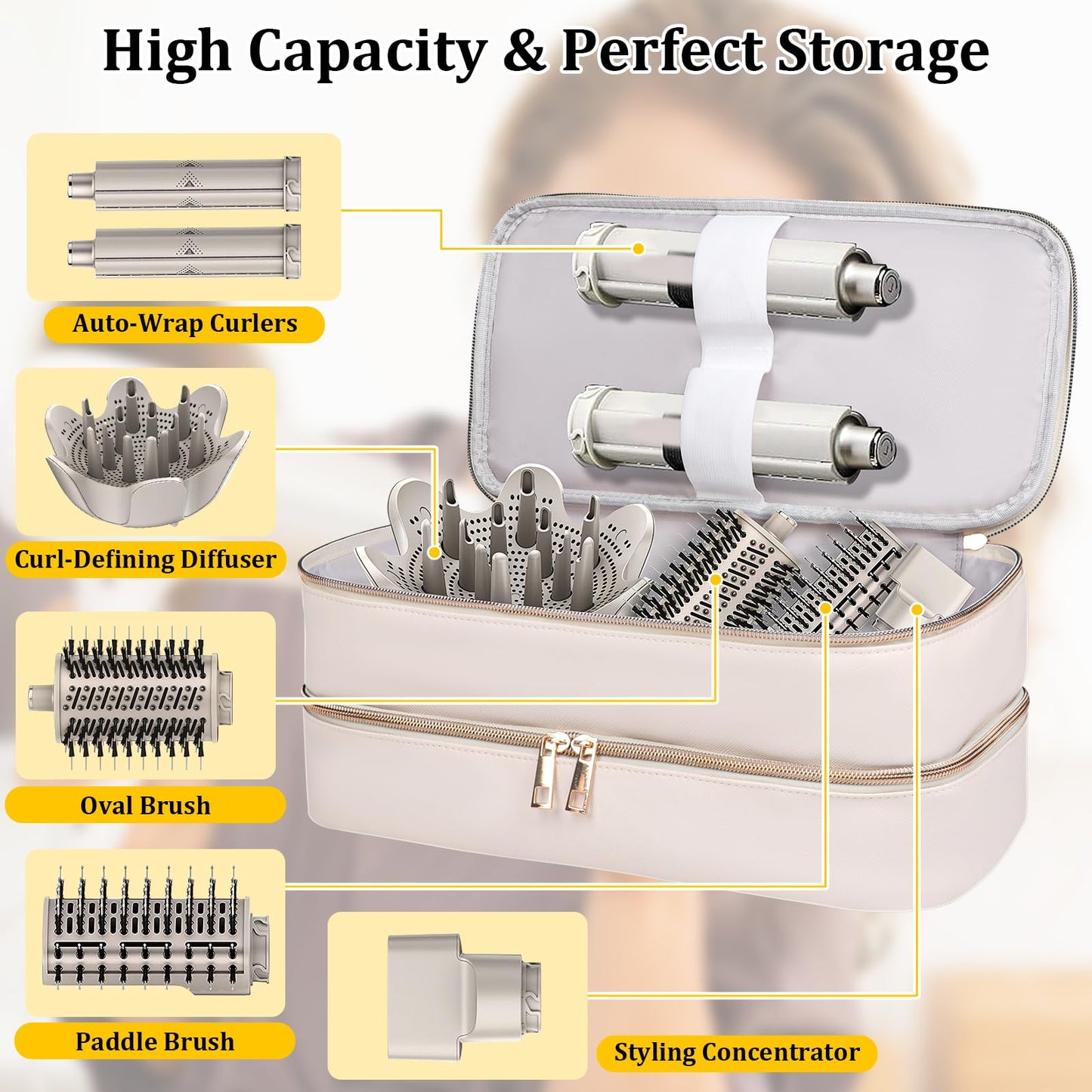 High Capacity & Perfect Storage

Auto-Wrap Curlers

Curl-Defining Diffuser

Oval Brush

Paddle Brush

Styling Concentrator