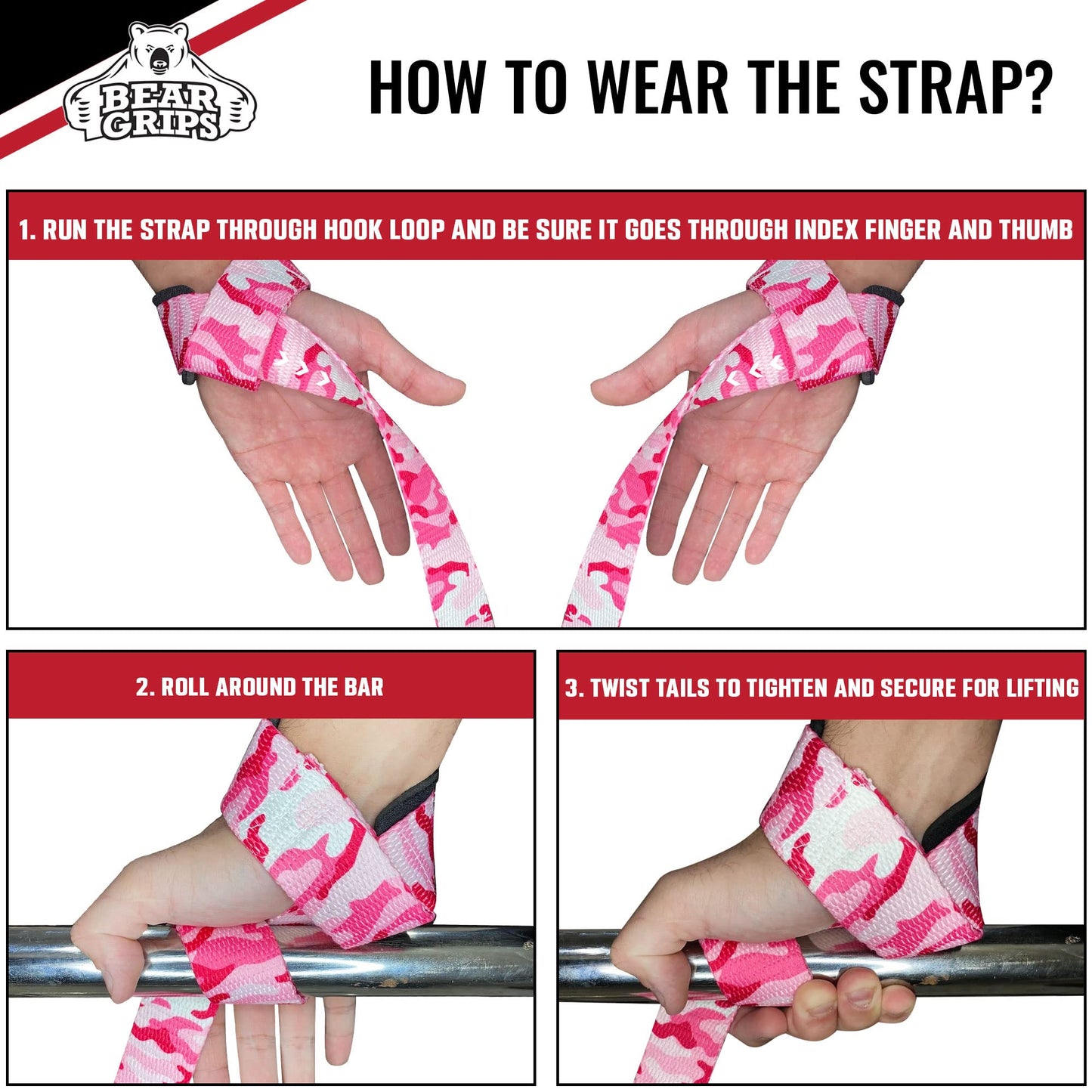 BEAR GRIPS

HOW TO WEAR THE STRAP?

1. RUN THE STRAP THROUGH HOOK LOOP AND BE SURE IT GOES THROUGH INDEX FINGER AND THUMB

2. ROLL AROUND THE BAR

3. TWIST TAILS TO TIGHTEN AND SECURE FOR LIFTING