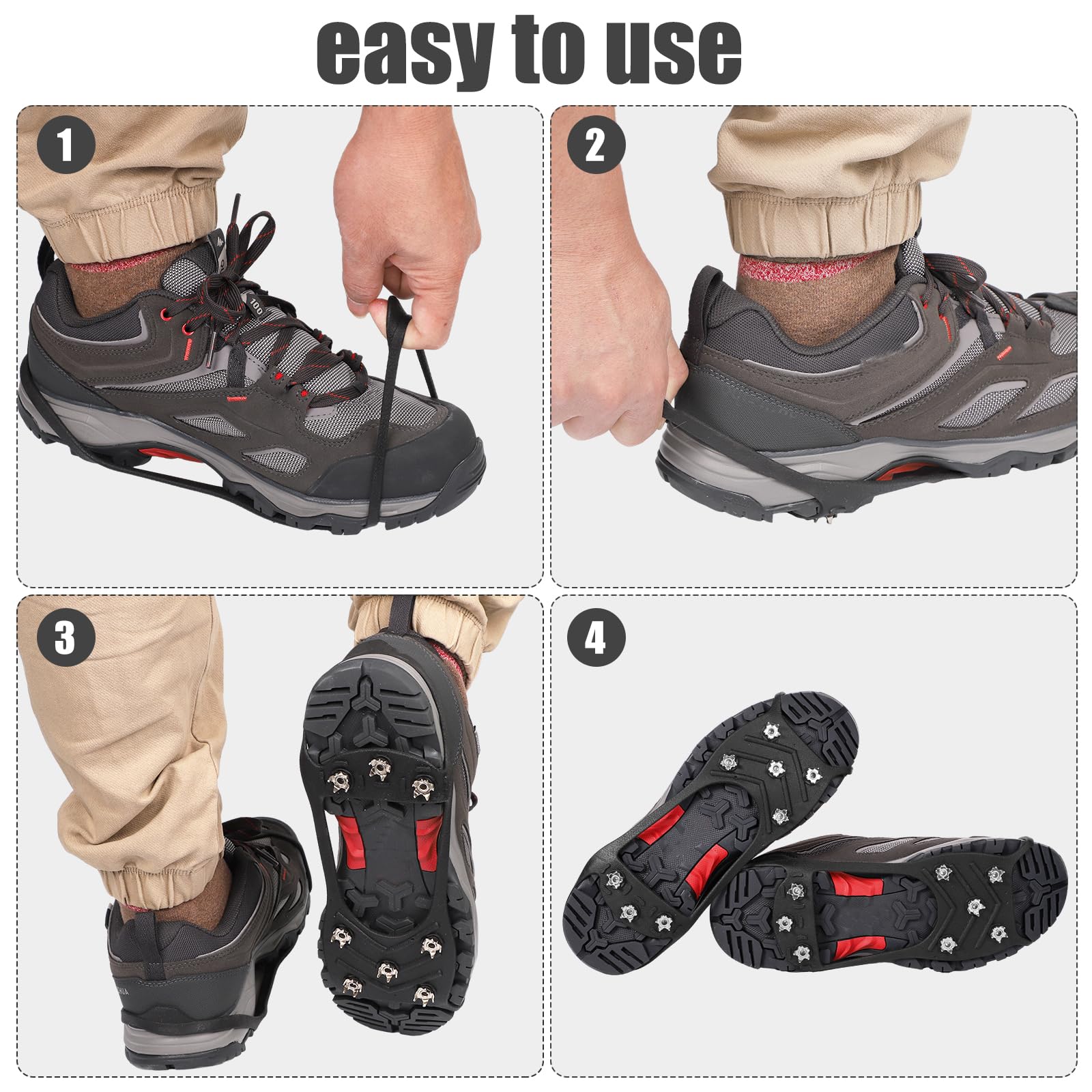 easy to use

1

100

2

3

4