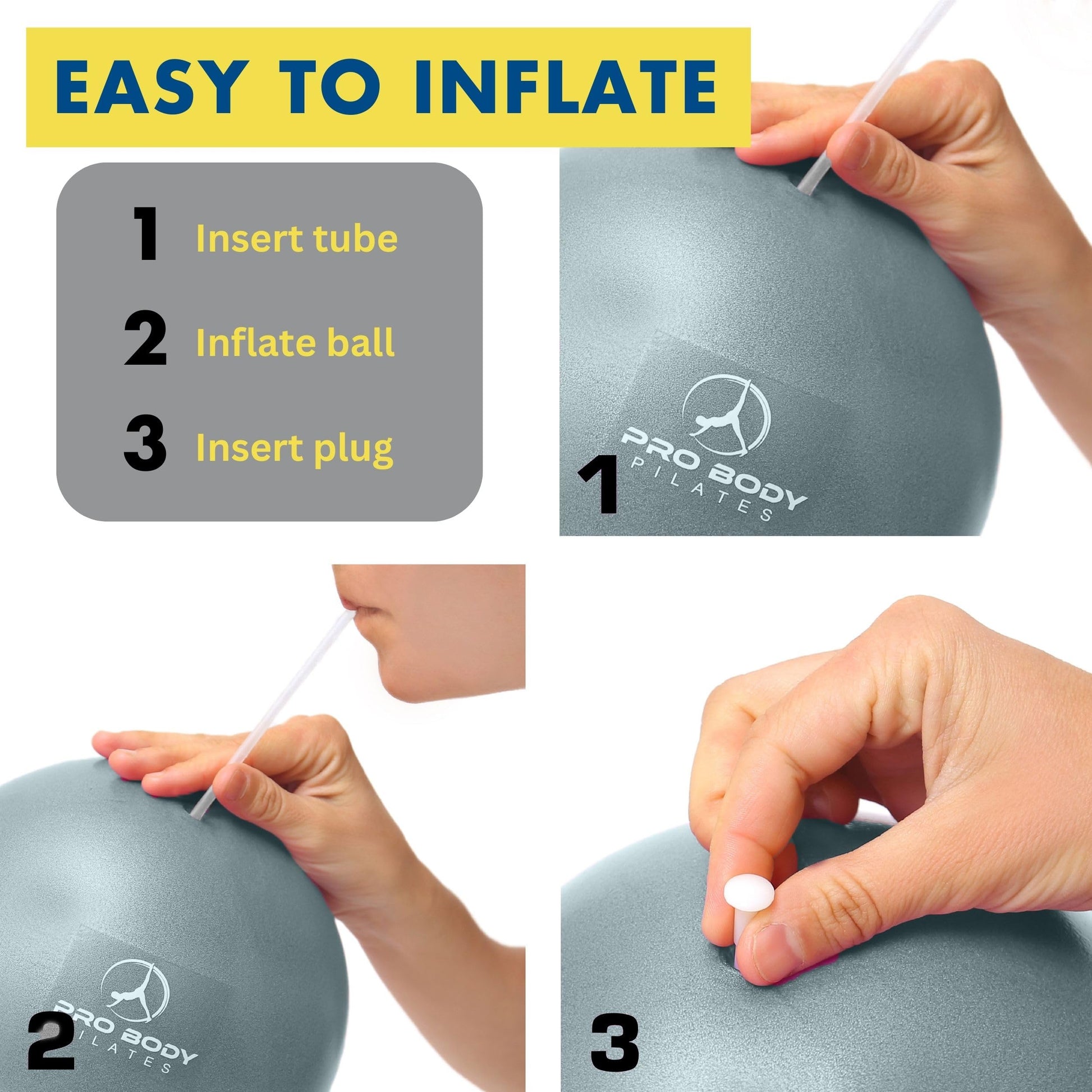 EASY TO INFLATE

1 Insert tube

2 Inflate ball

3 Insert plug

PRO BODY
PILATES

1

PRO BODY
PILATES

2

3