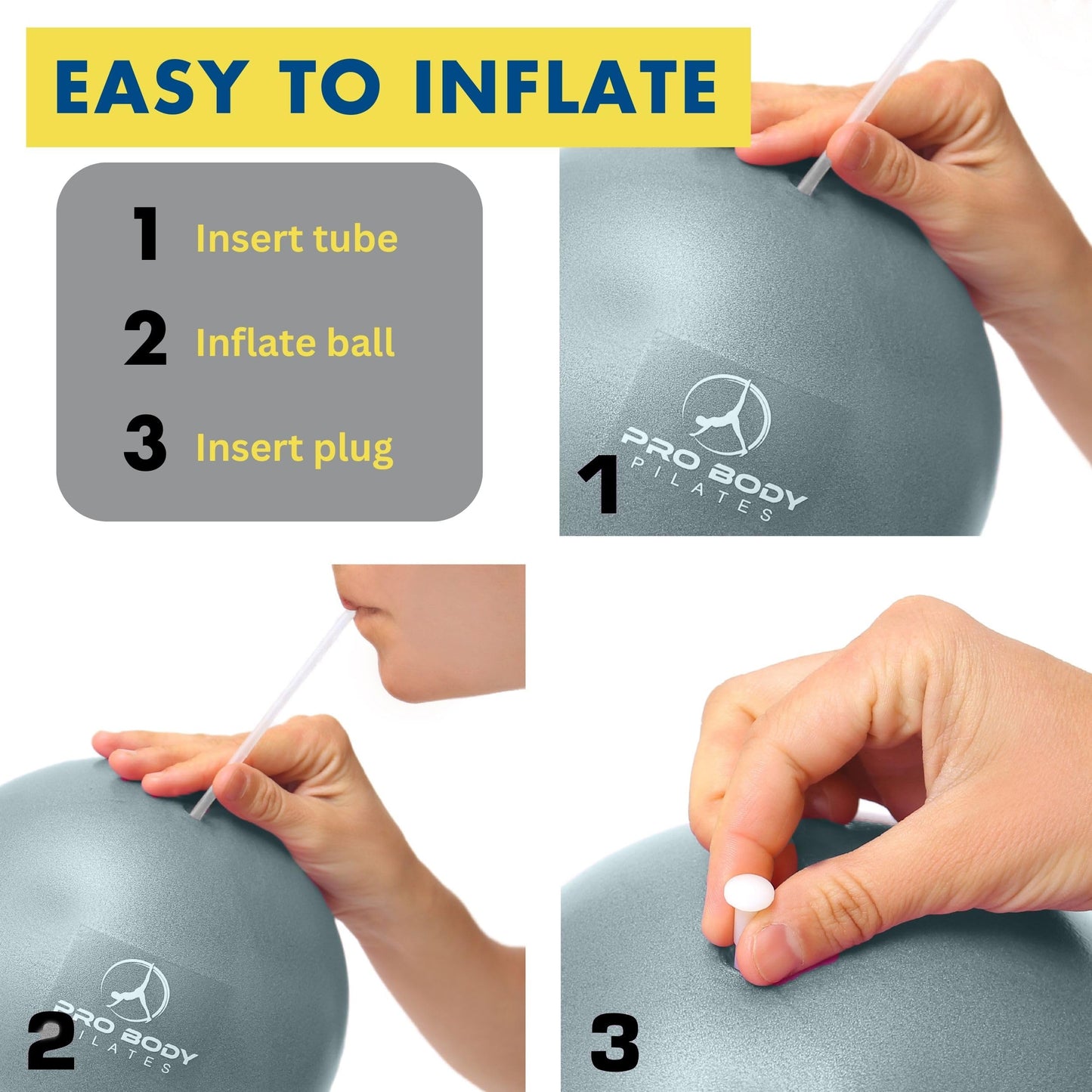 EASY TO INFLATE

1 Insert tube

2 Inflate ball

3 Insert plug

PRO BODY
PILATES

1

PRO BODY
PILATES

2

3