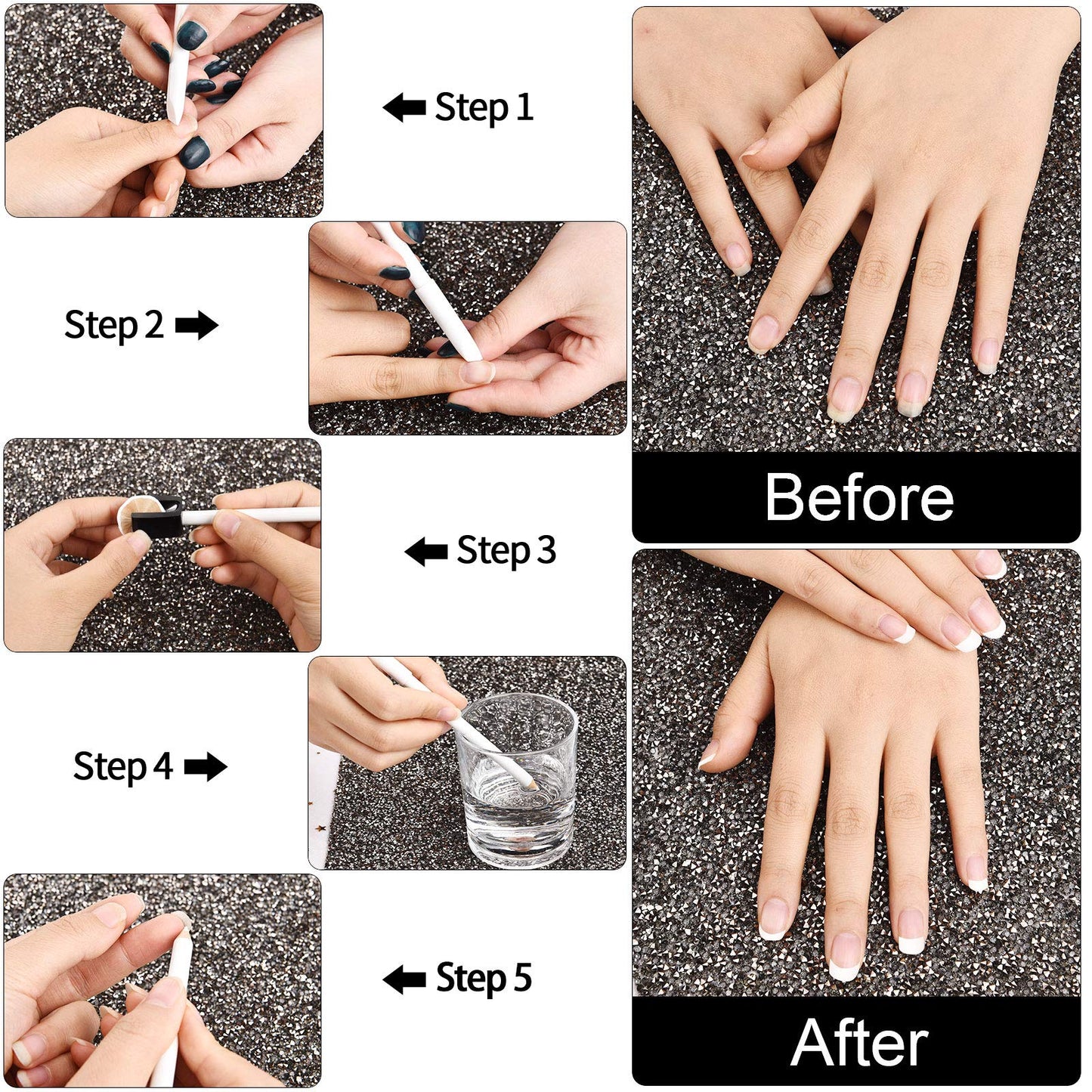 Step 1

Step 2

Step 3

Step 4

Step 5

Before

After