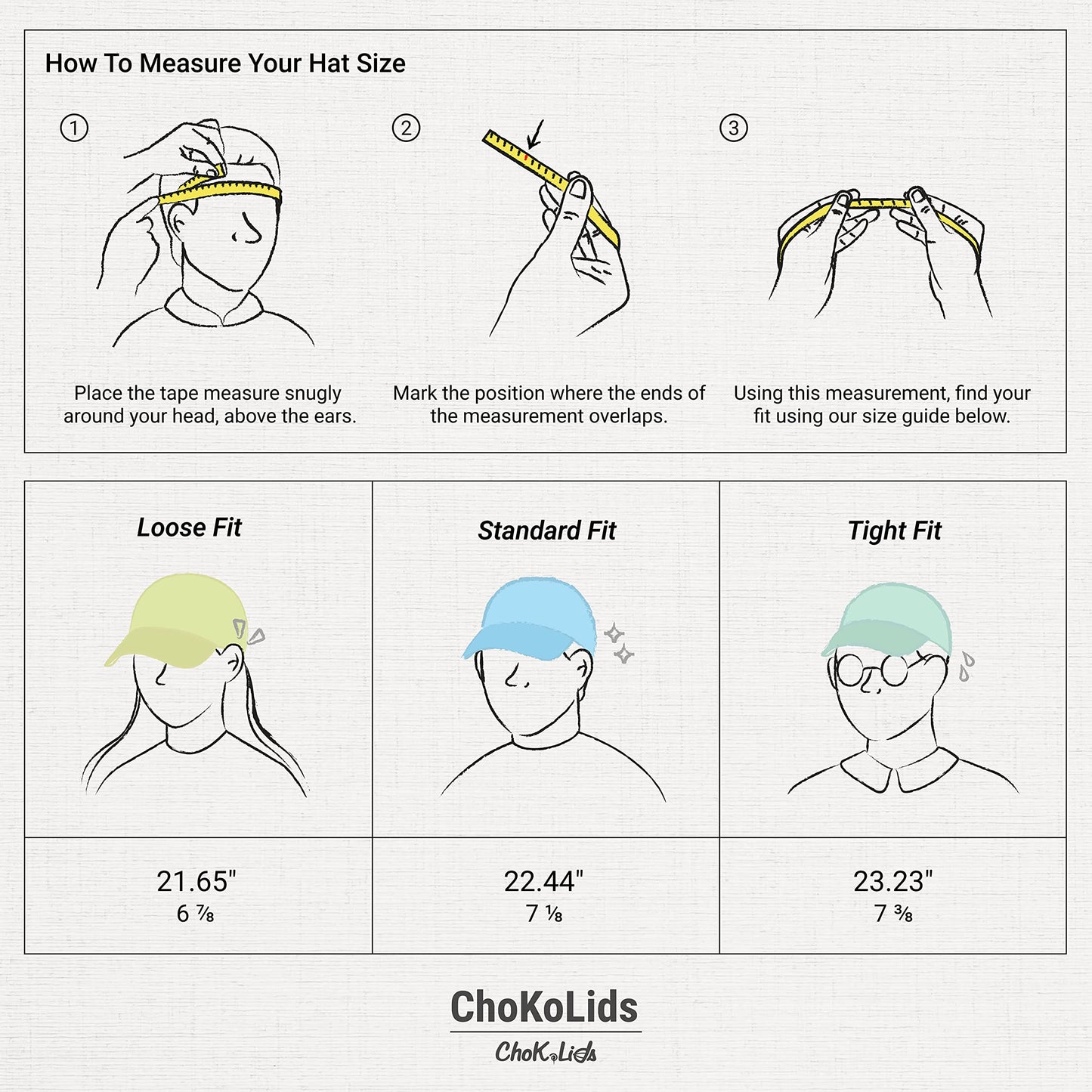 How To Measure Your Hat Size

①

Place the tape measure snugly around your head, above the ears.

②

Mark the position where the ends of the measurement overlaps.

③

Using this measurement, find your fit using our size guide below.

| Loose Fit | Standard Fit | Tight Fit |
|---|---|---|
| 21.65" 6 ⅞ | 22.44" 7 ⅛ | 23.23" 7 ⅜ |

ChoKoLids

ChoKoLids